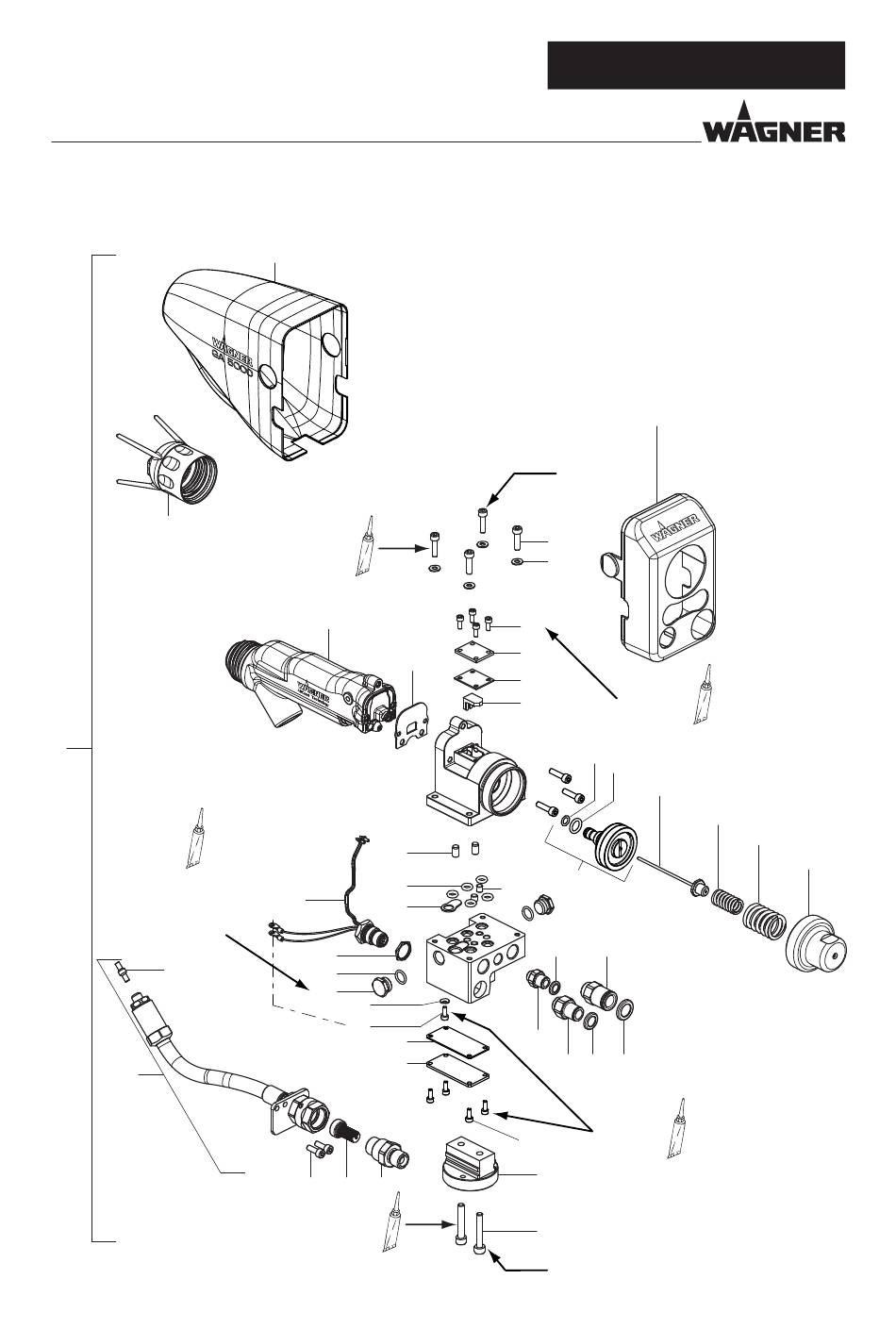 WAGNER

WAGNER GA 5000

WAGNER

WAGNER