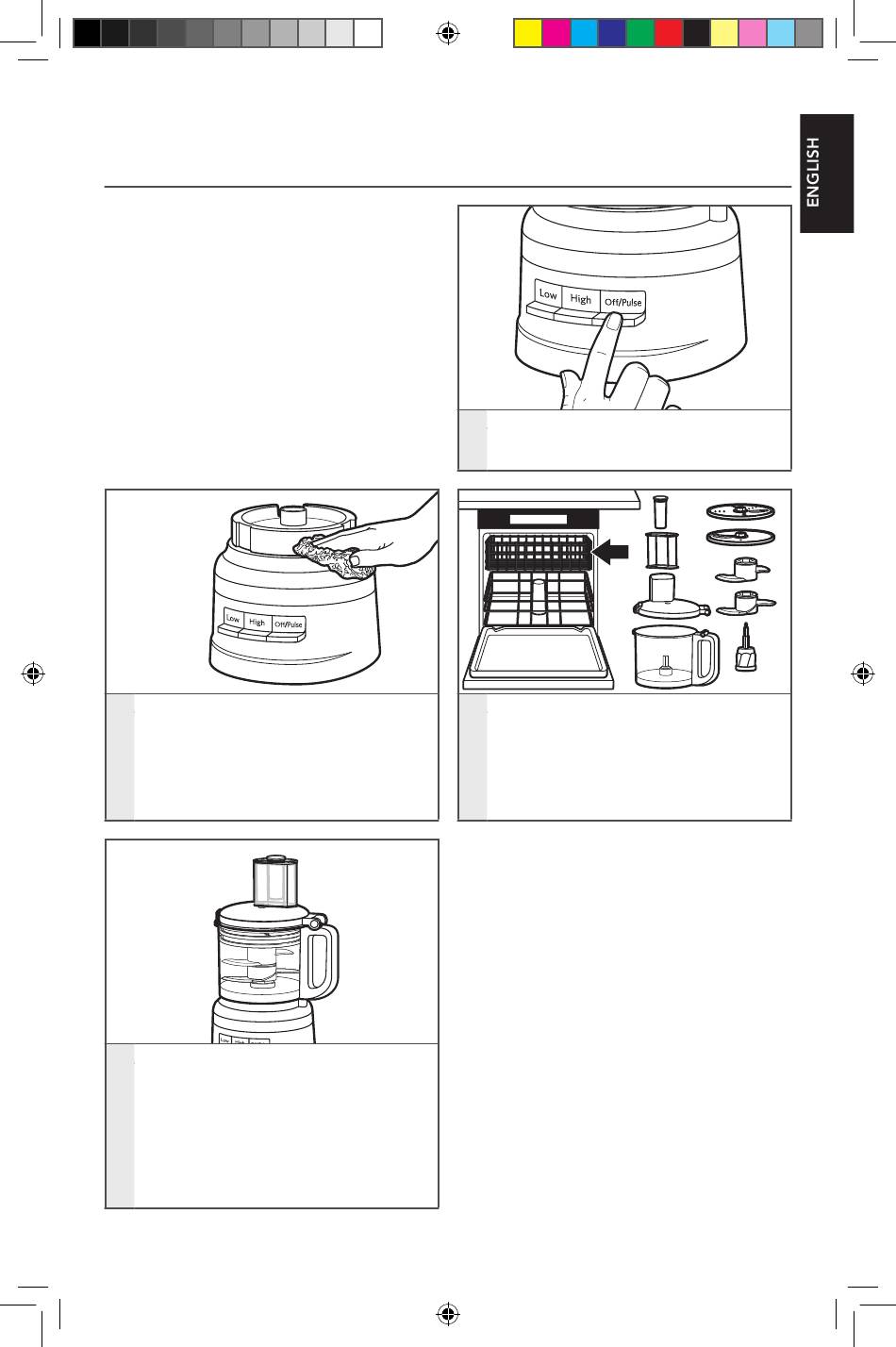 ENGLISH

Low High Off/Pulse

Low High Off/Pulse