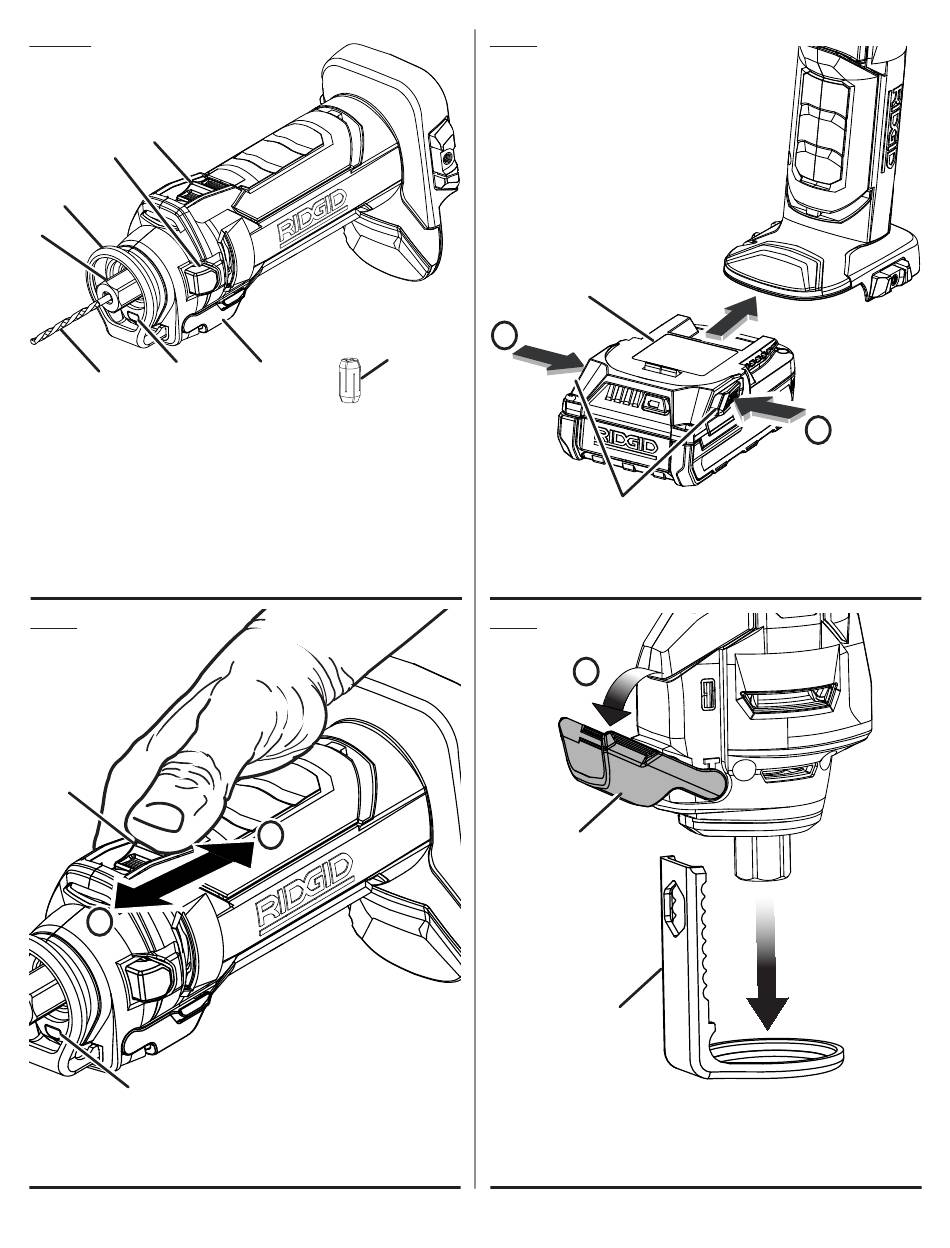 RIDGID

RIDGID

RIDGID

RIDGID