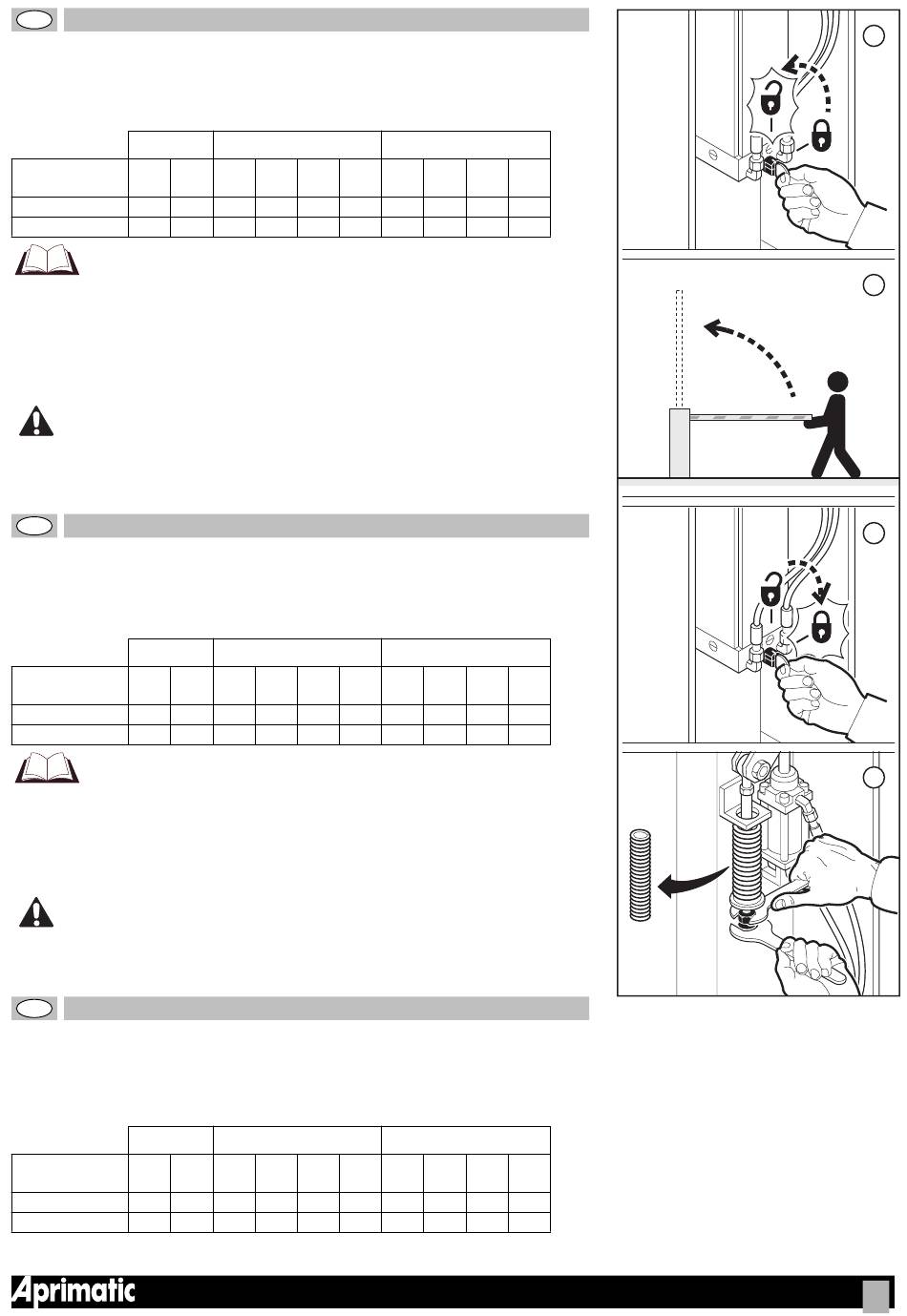 Aprimatic