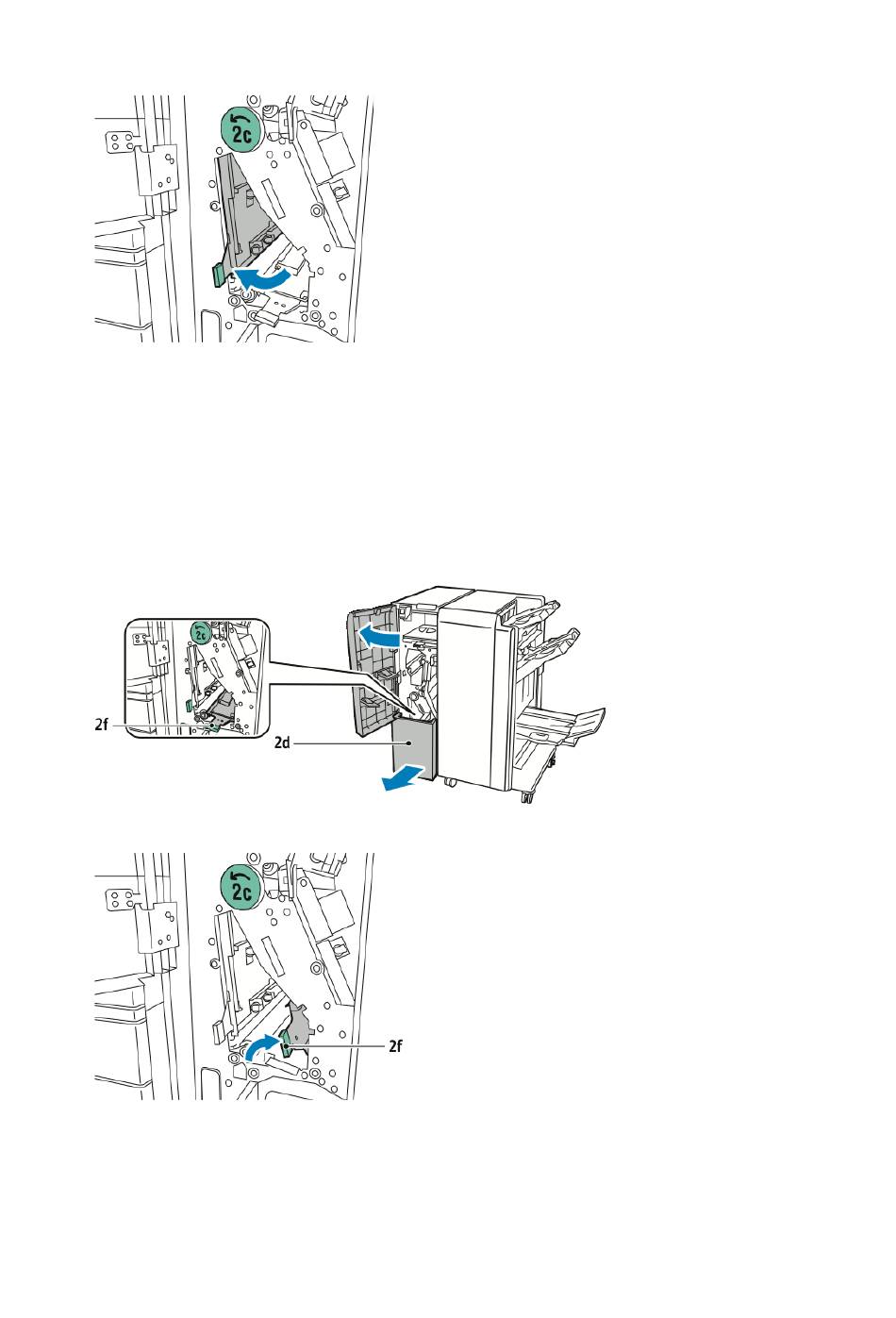 2c

2c
2f
2d

2c
2f