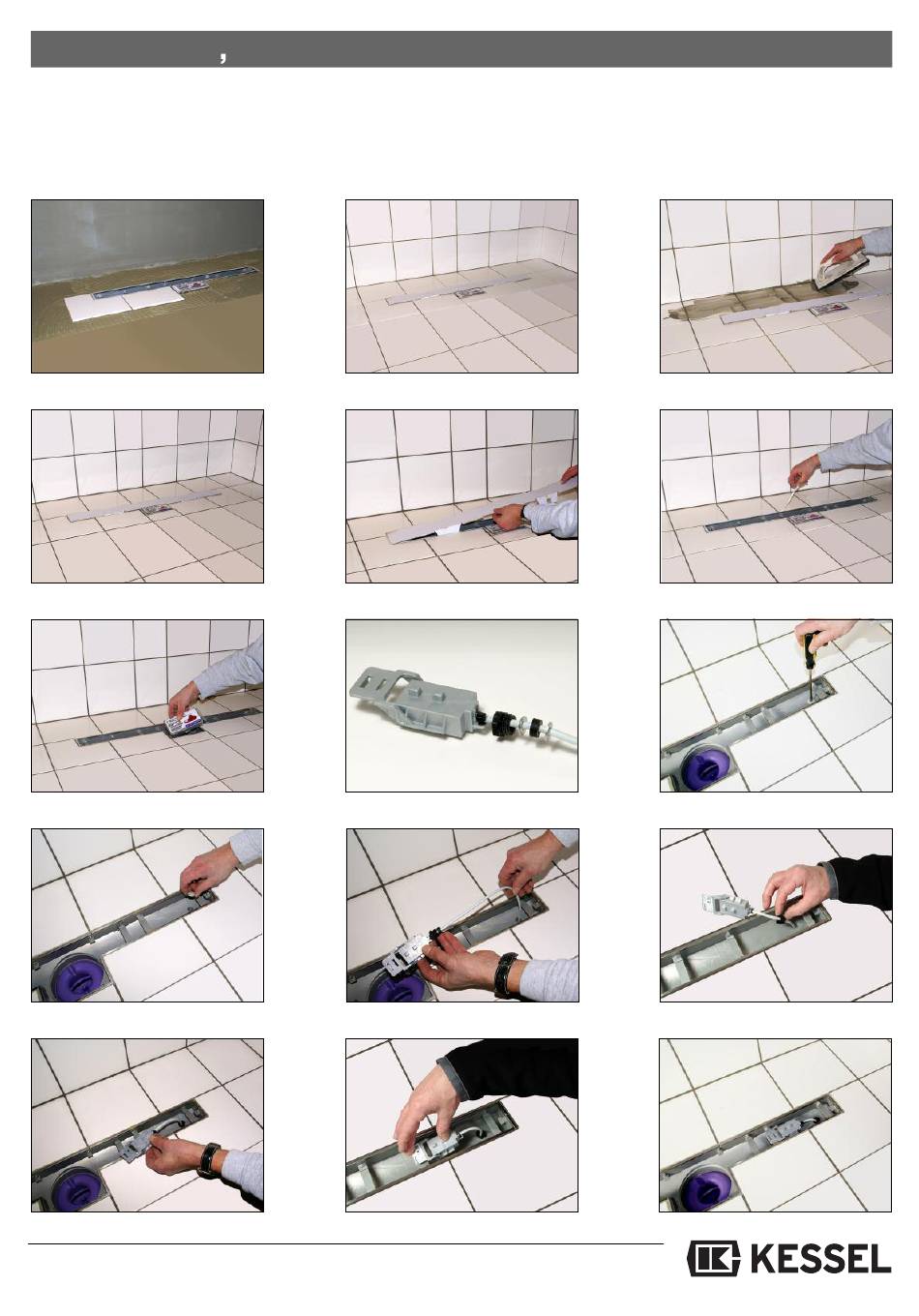 ,

KESSEL