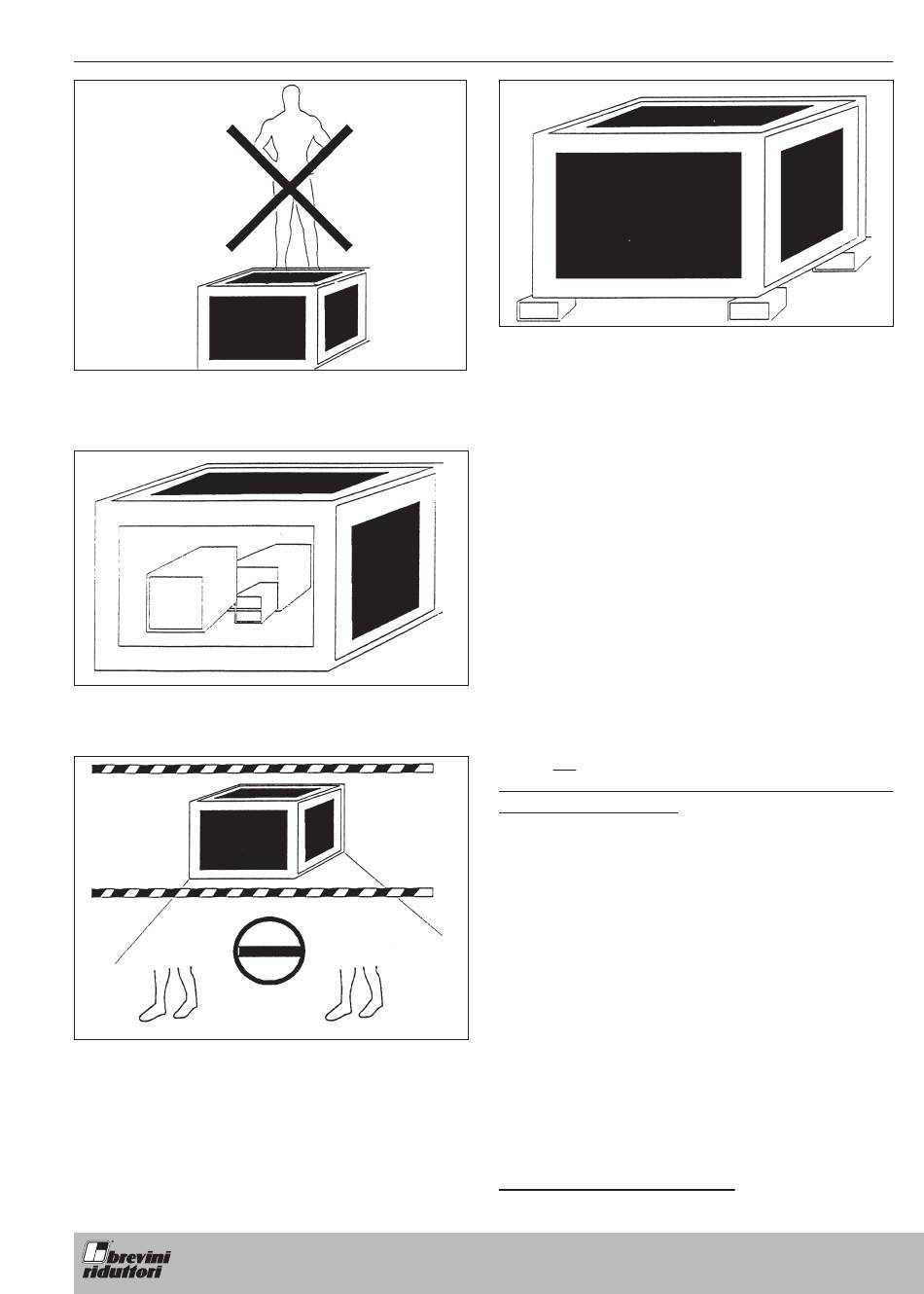 brevini riduttori