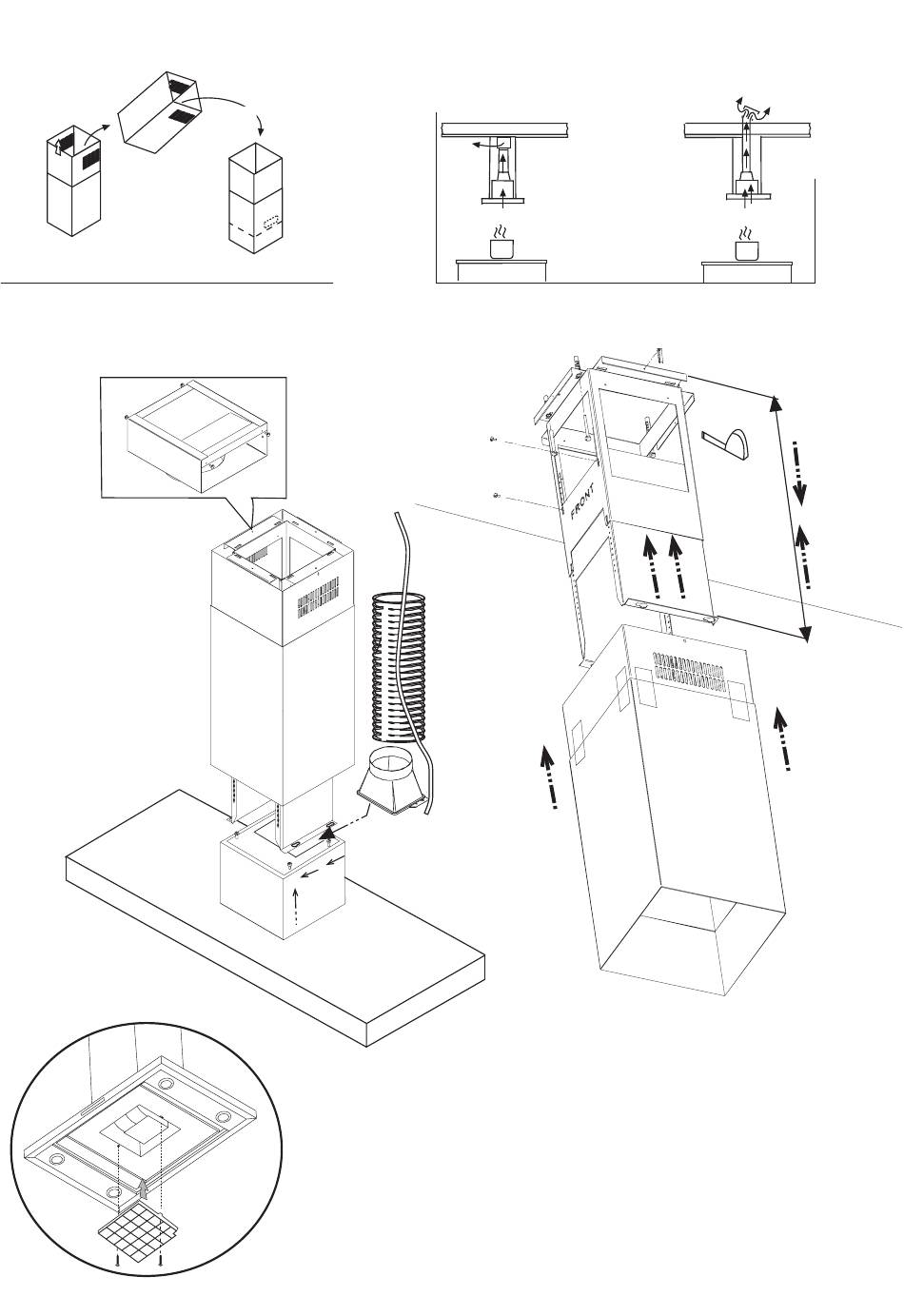 FRONT