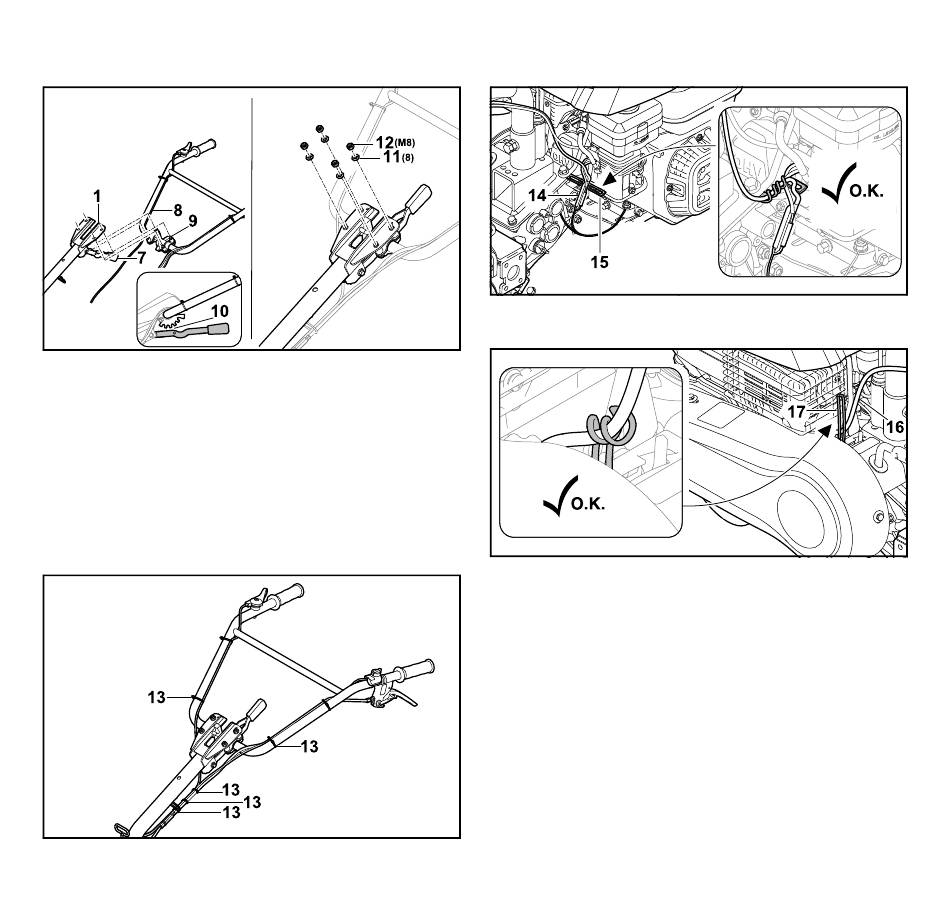 1
8
9
7
10
12(M8)
11(8)
14
15
O.K.
17
16
O.K.
13
13
13
13
13