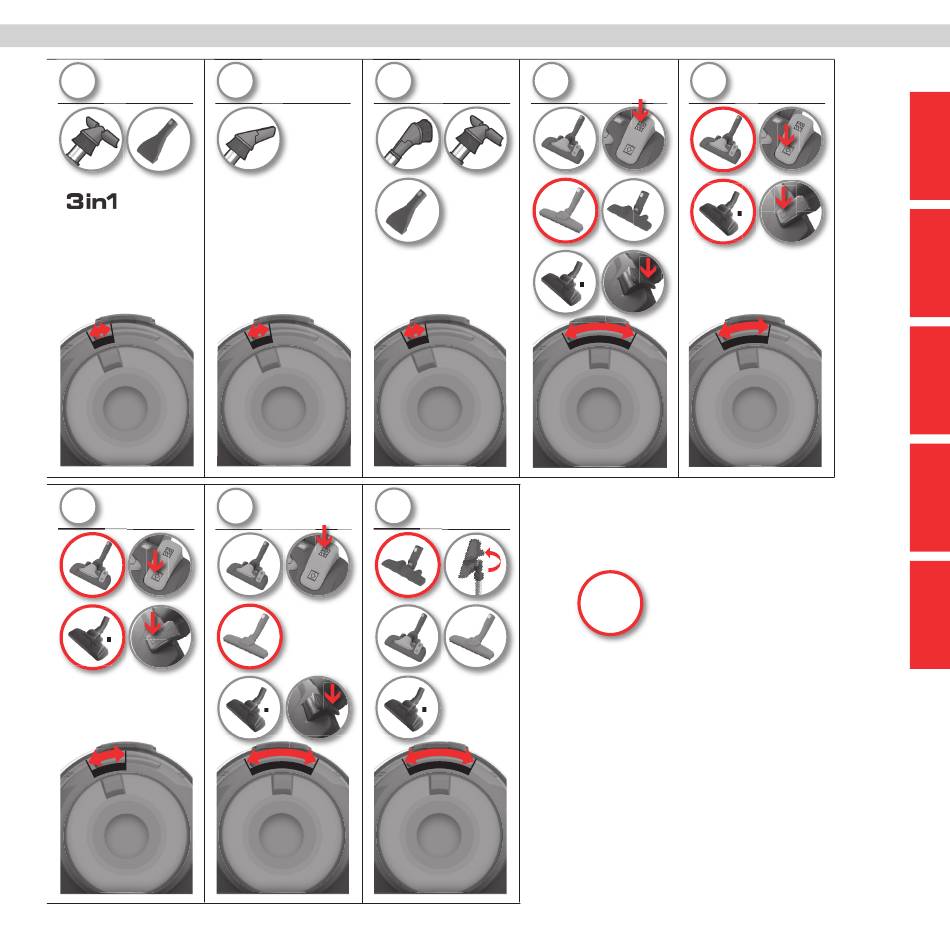 3in1