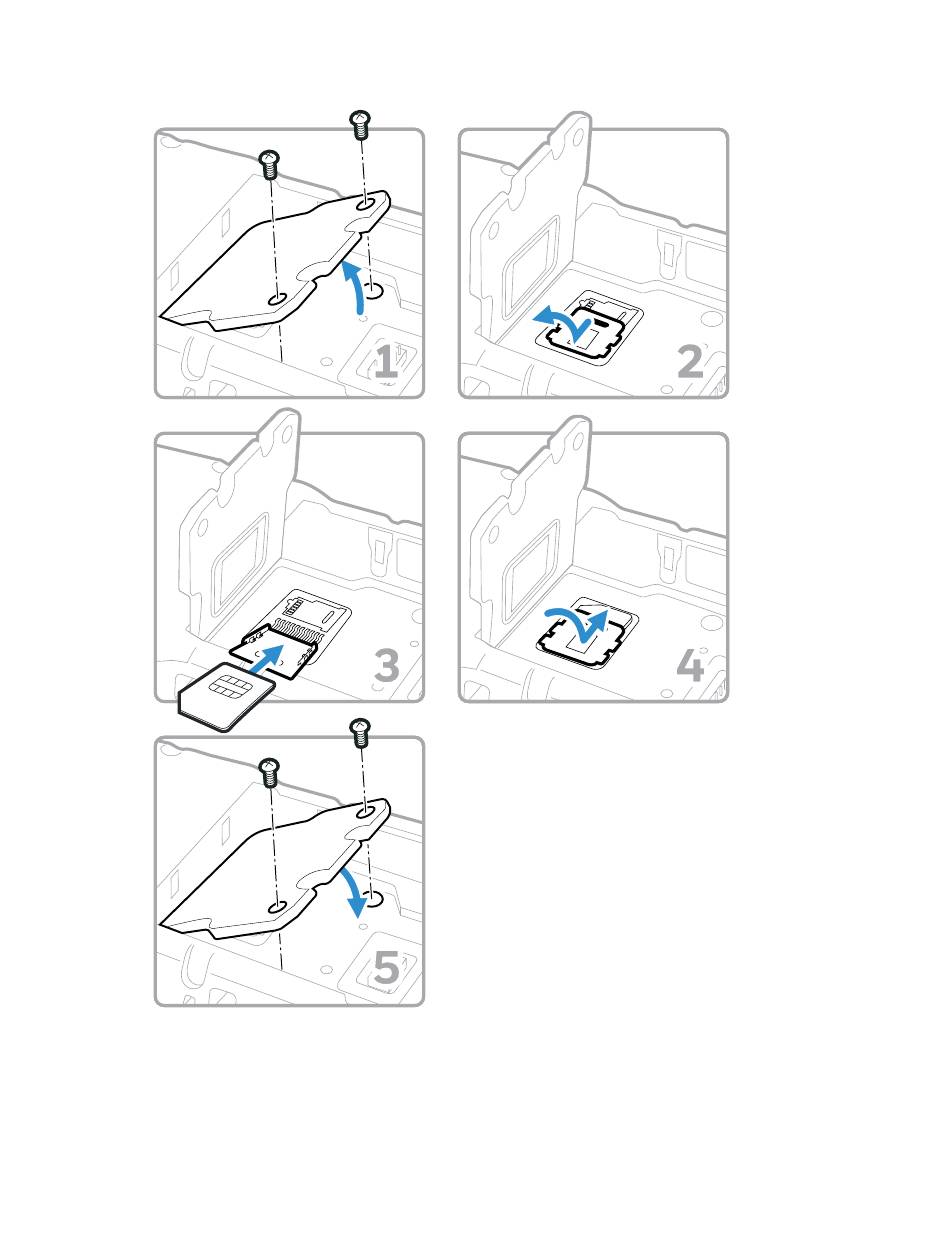 1

2

3

4

5