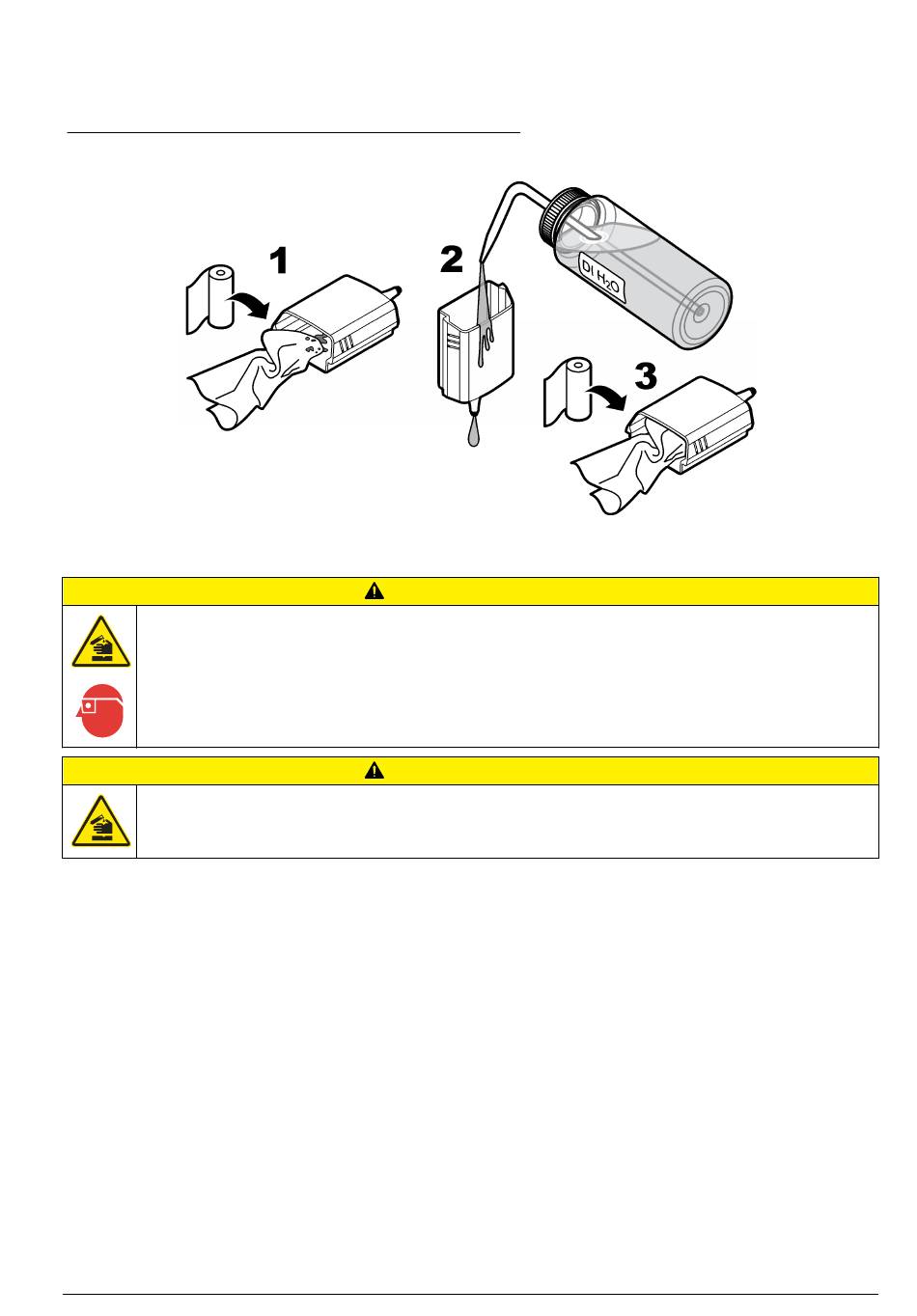 1

2

DI $H_2O$

3