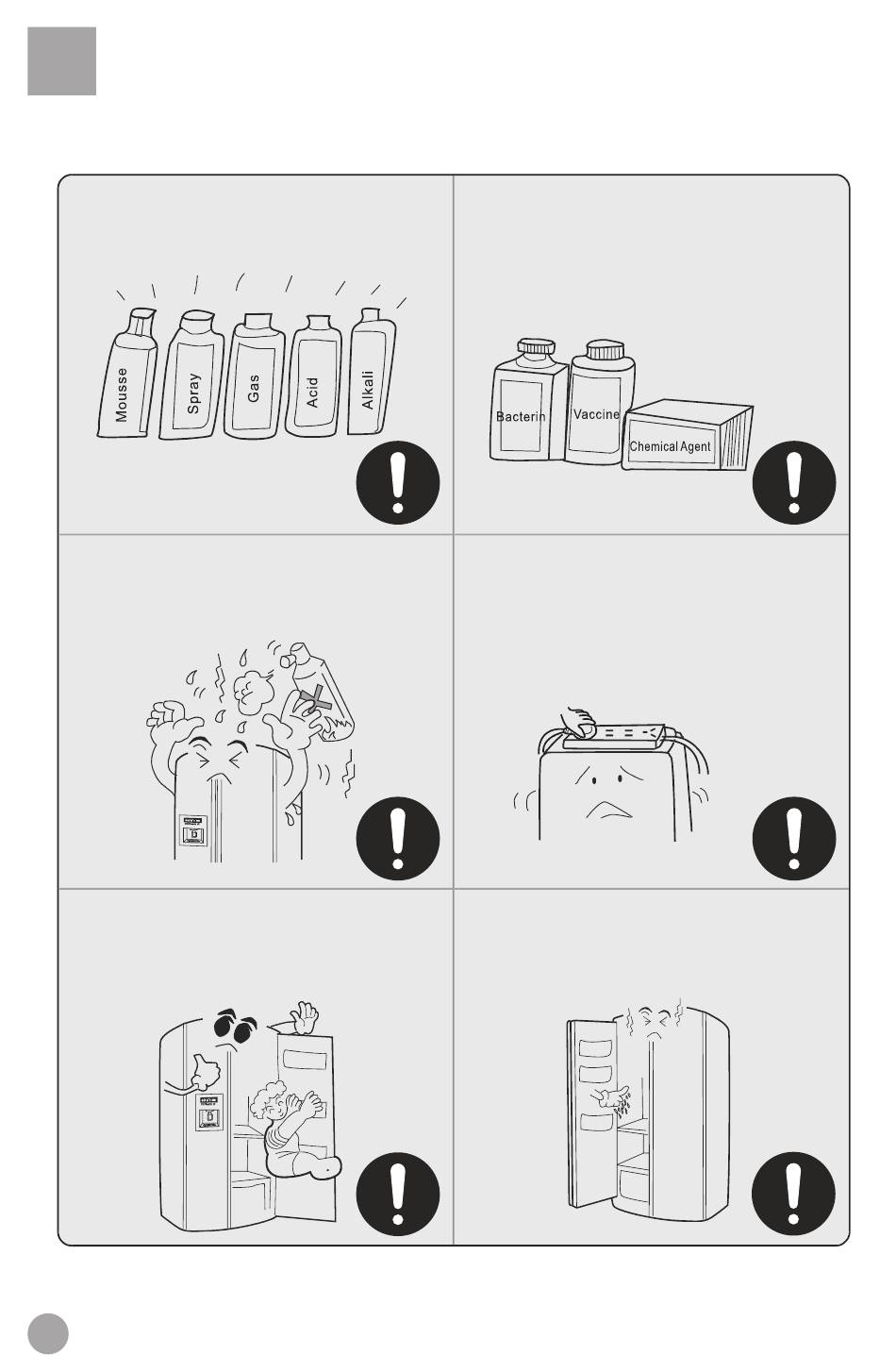 Mousse
Spray
Gas
Acid
Alkali

Bacterin
Vaccine
Chemical Agent