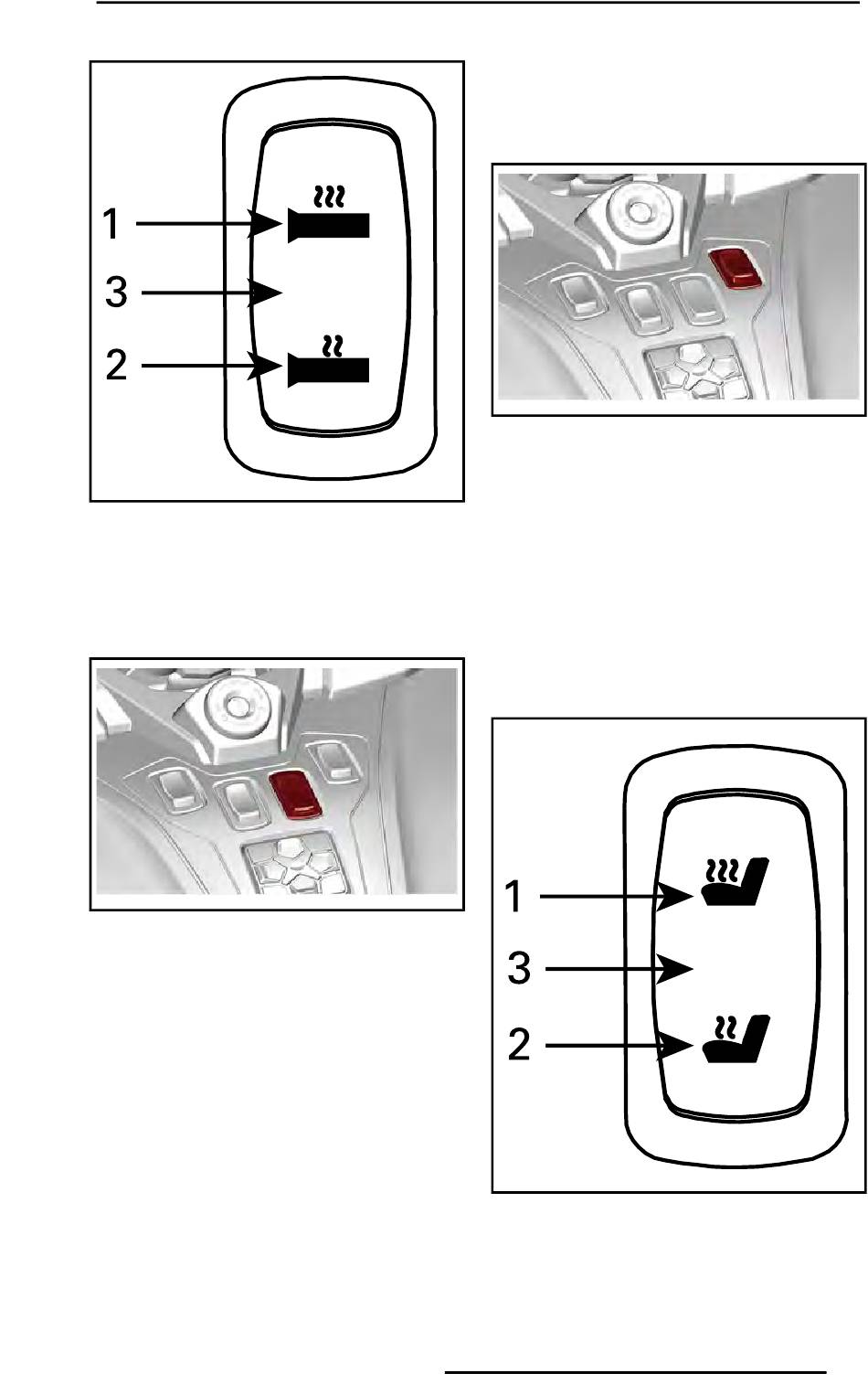 1
3
2

1
3
2