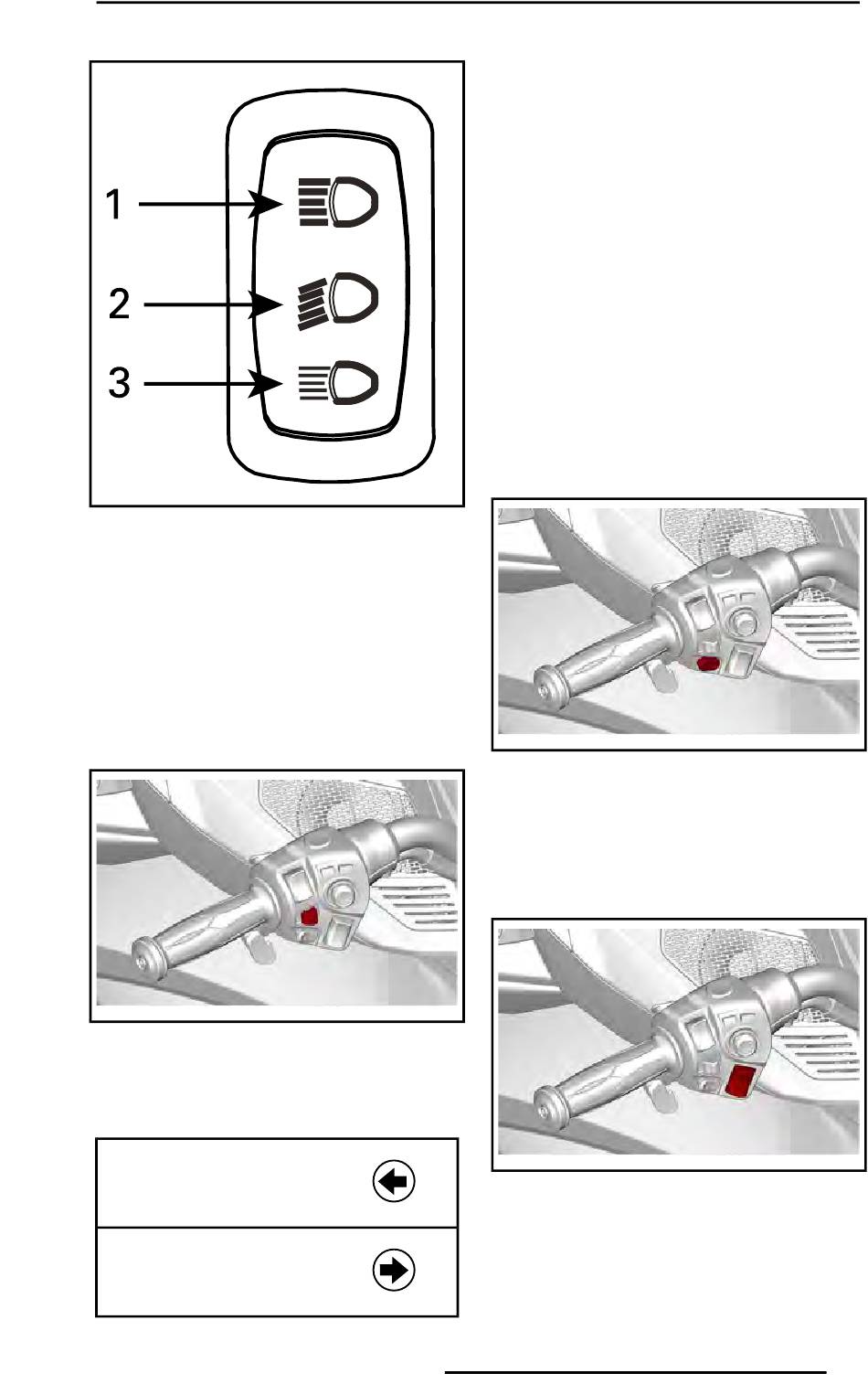 1
2
3