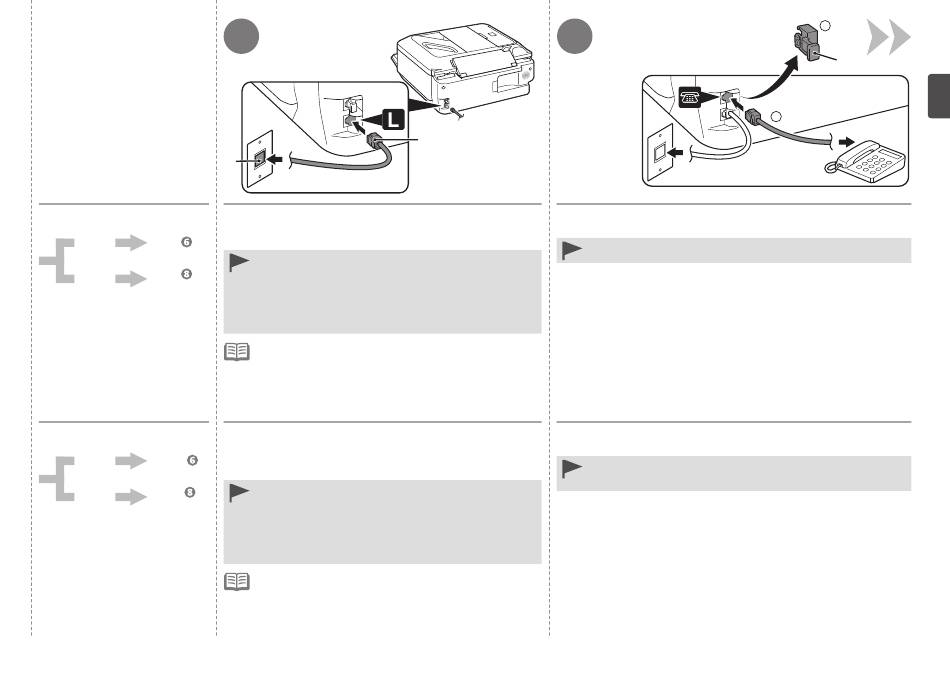 L

6

8

6

8