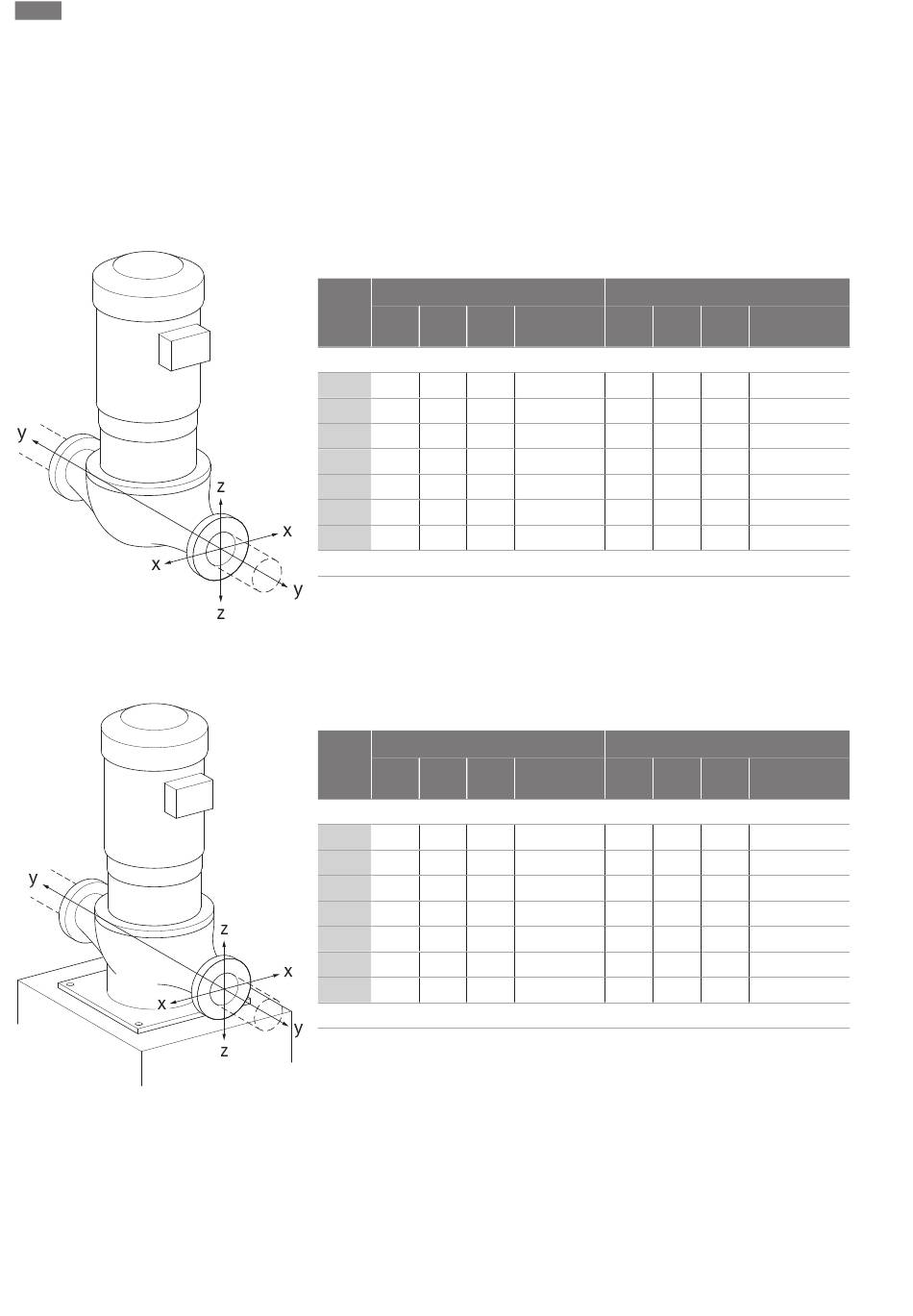 y

z

x

x

y

z

y

z

x

x

y

z