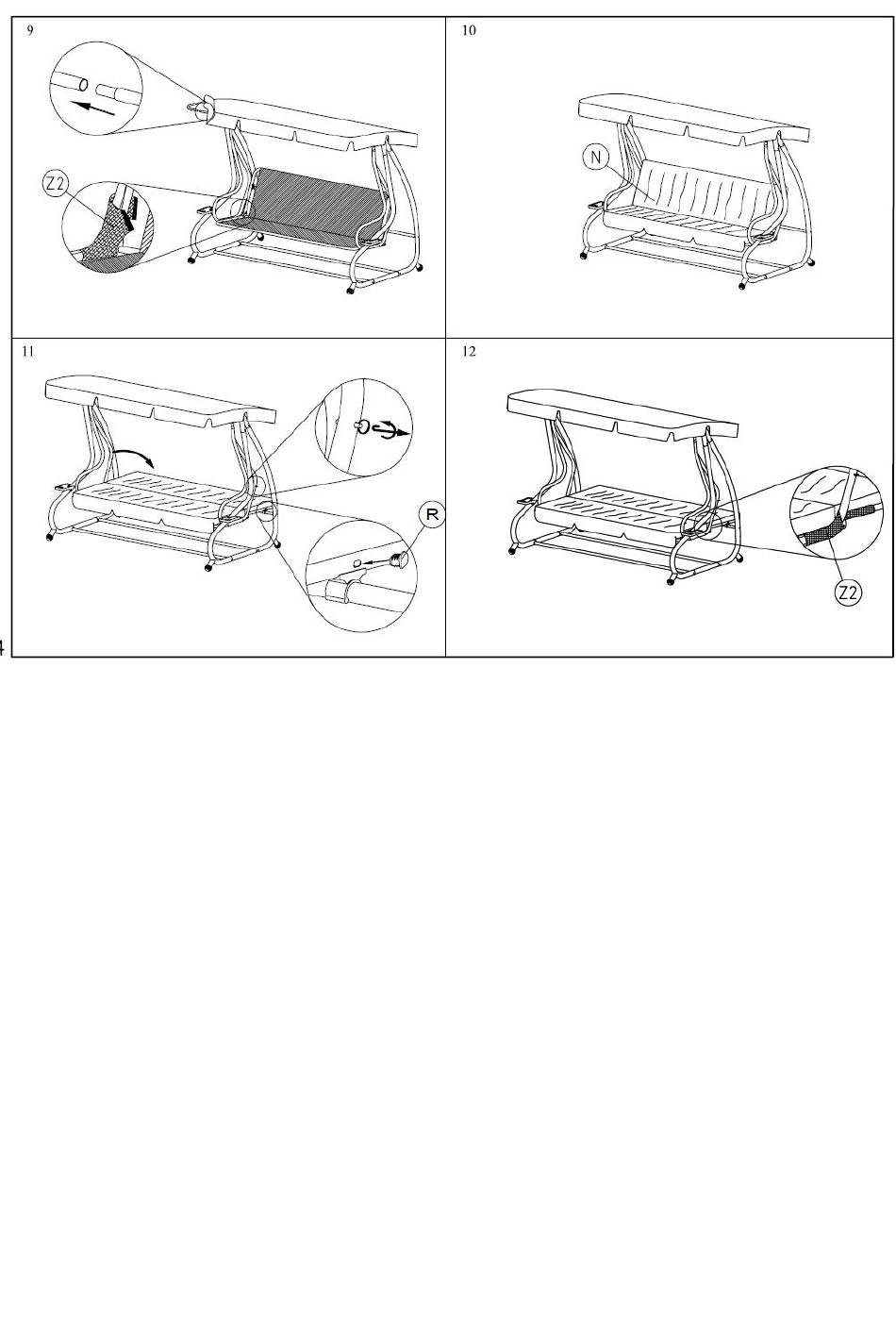 9

Z2

10

N

11

R

12

Z2

4