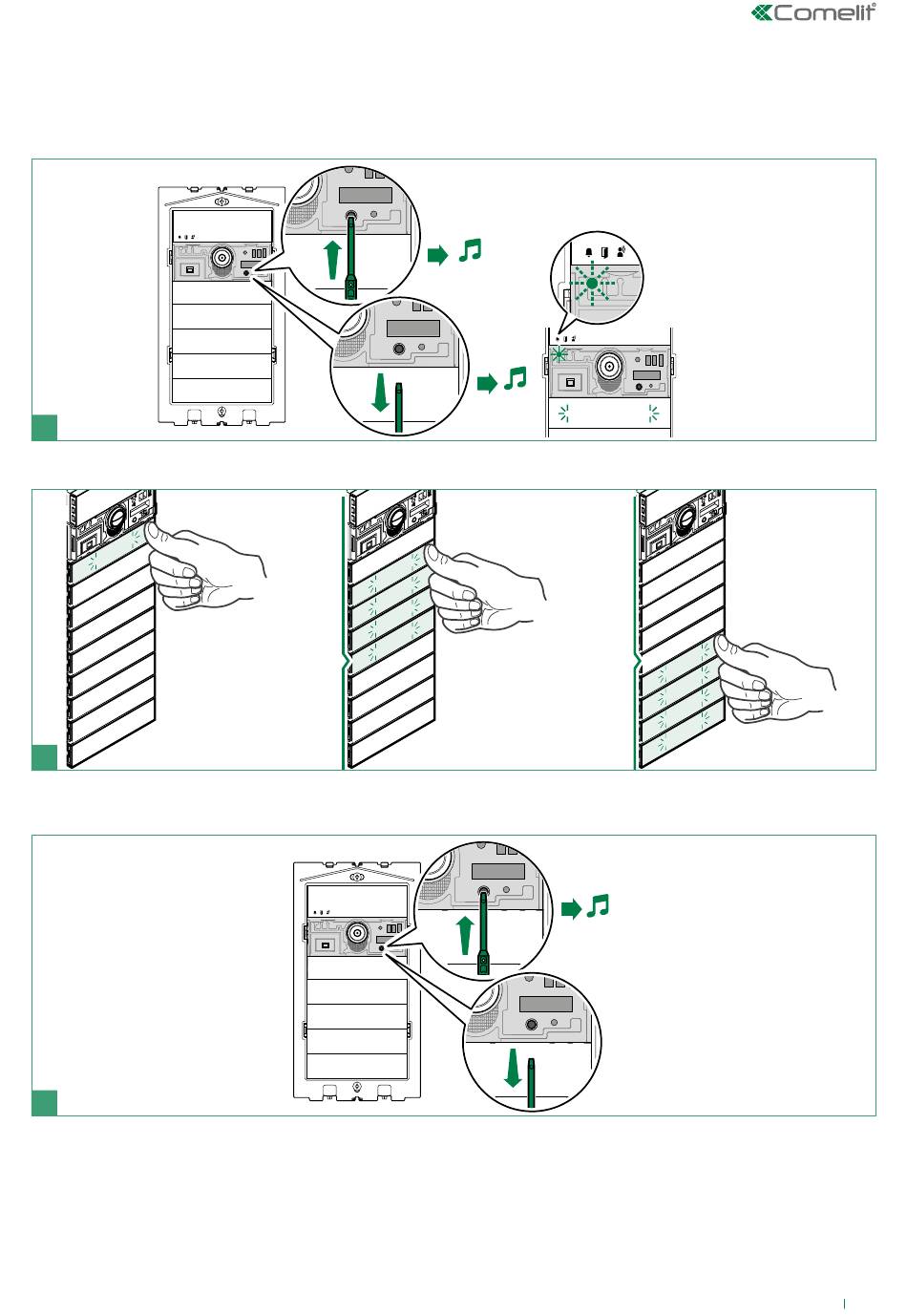 Comelit