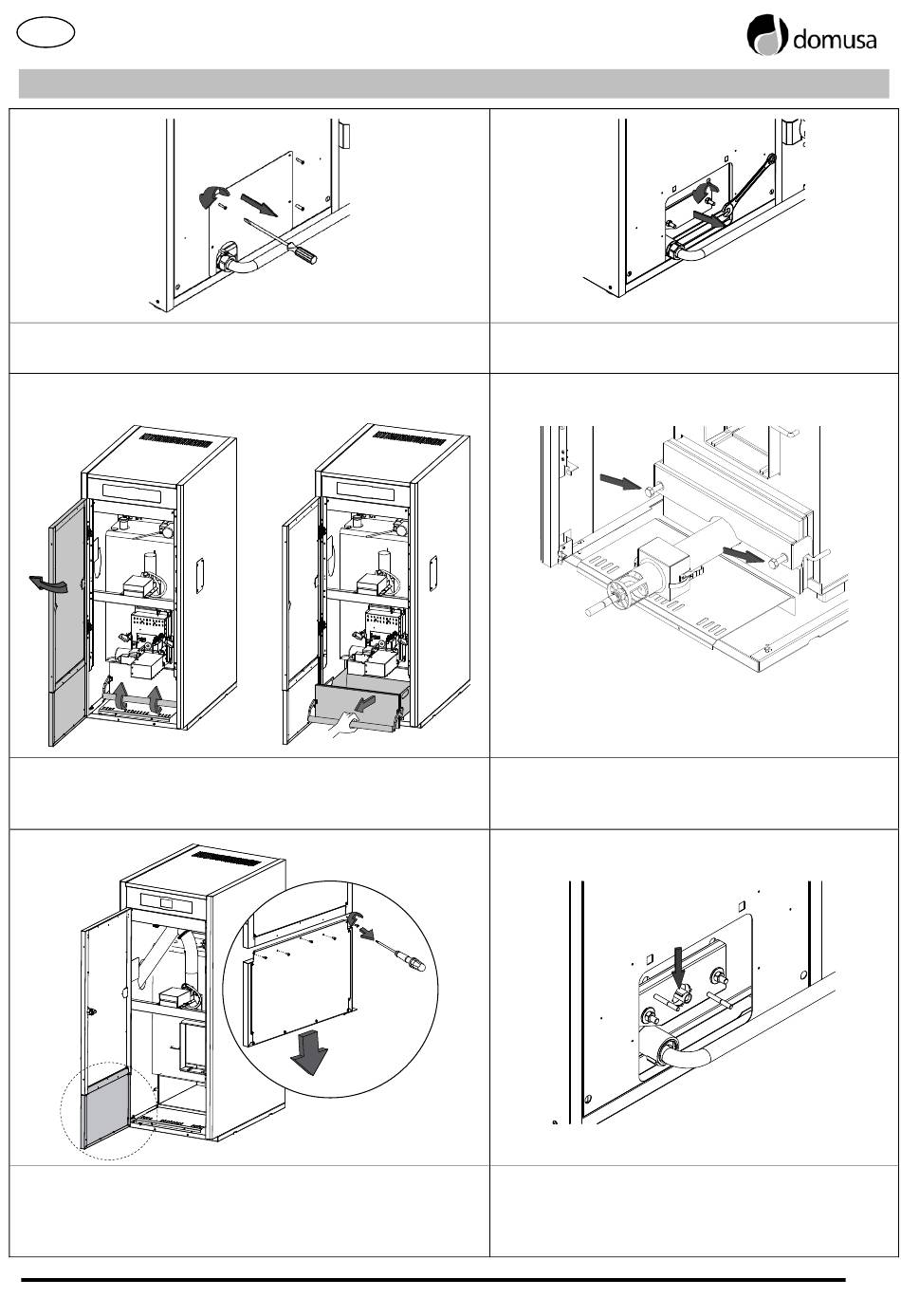 domusa