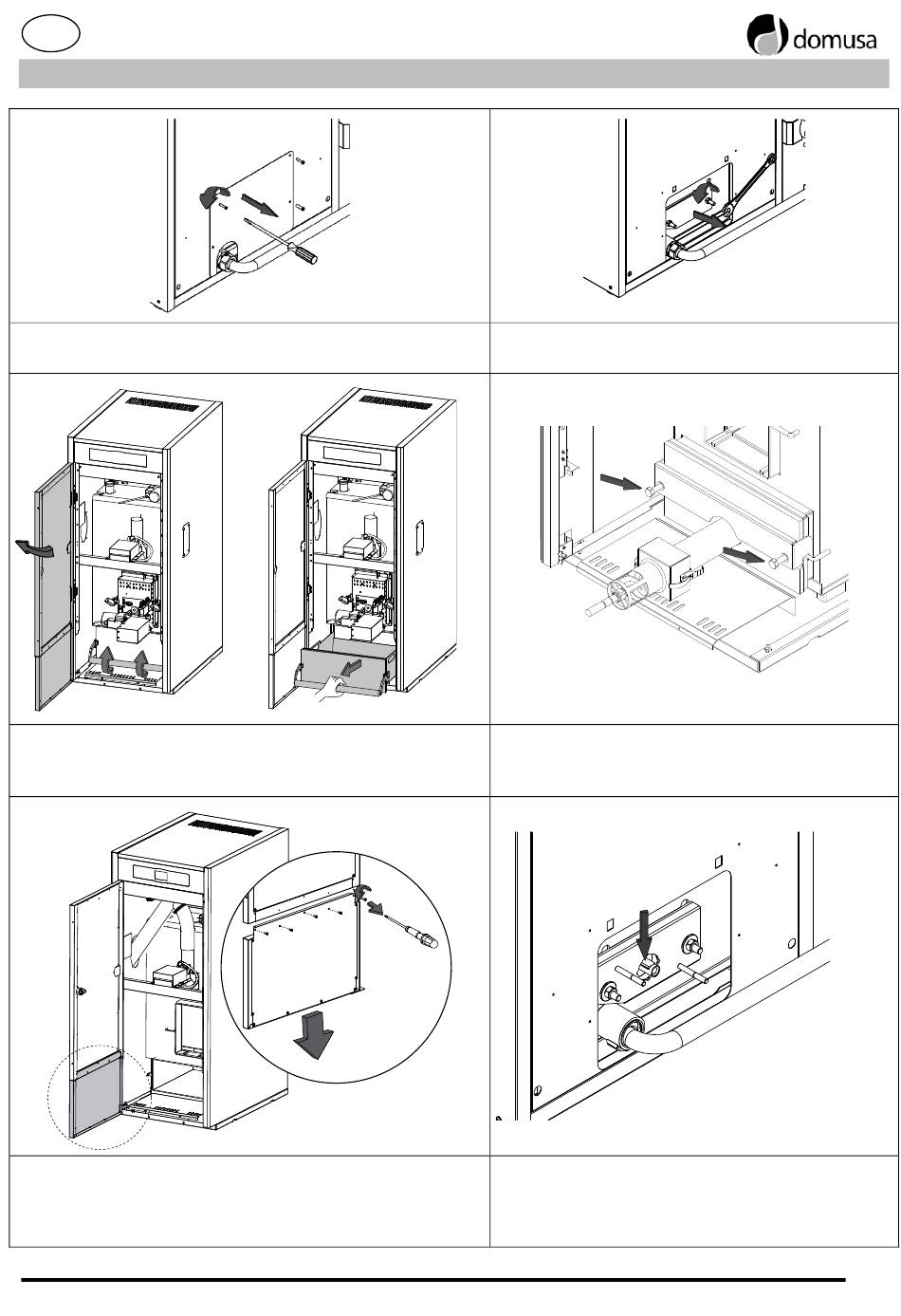 domusa