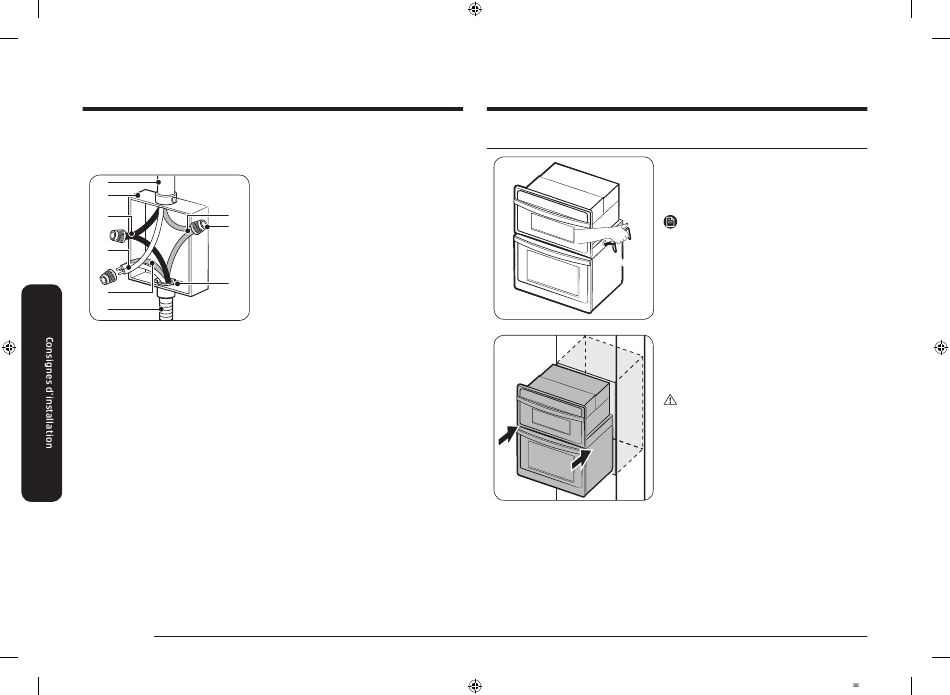 Consignes d'installation