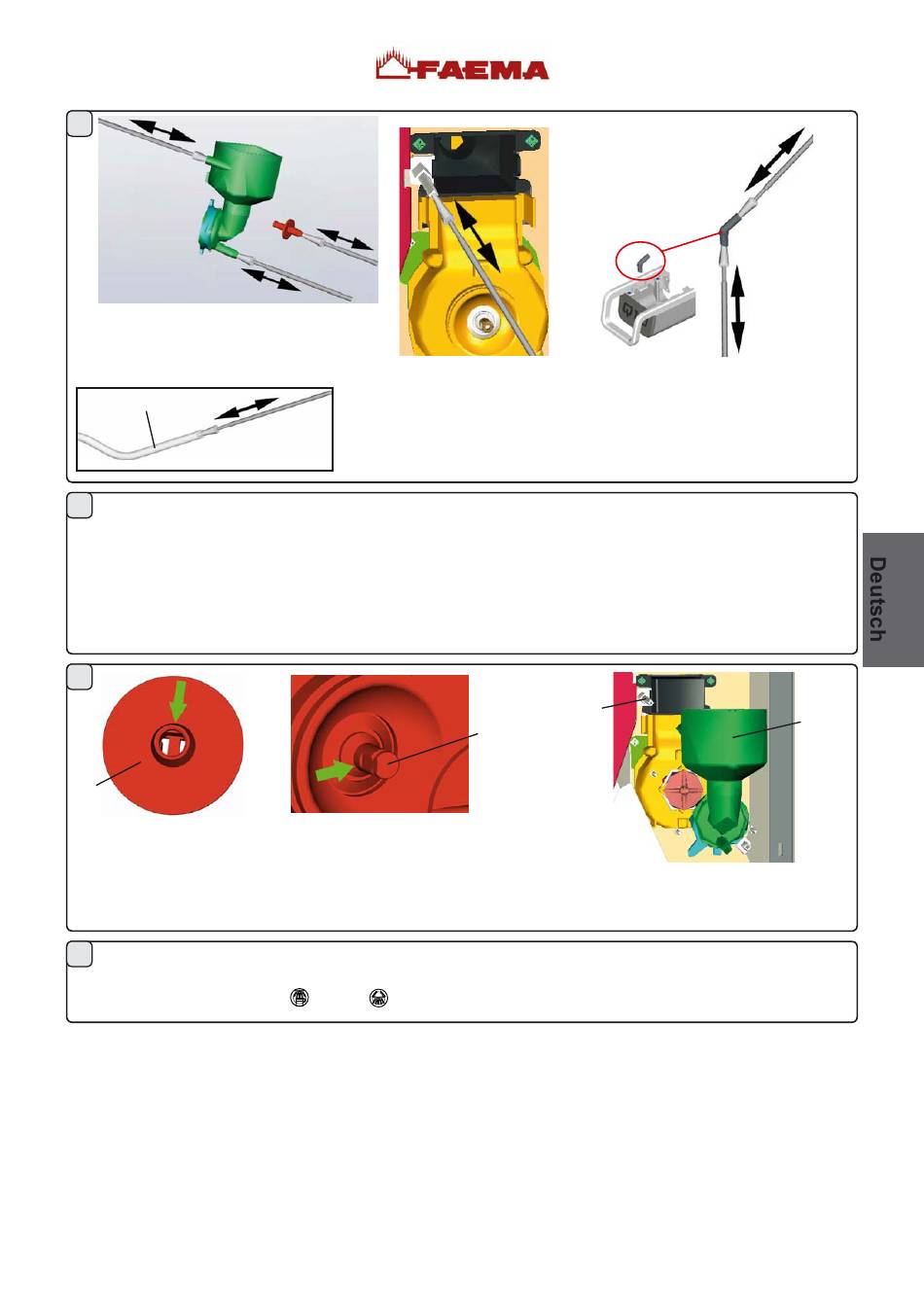 FAEMA

Deutsch