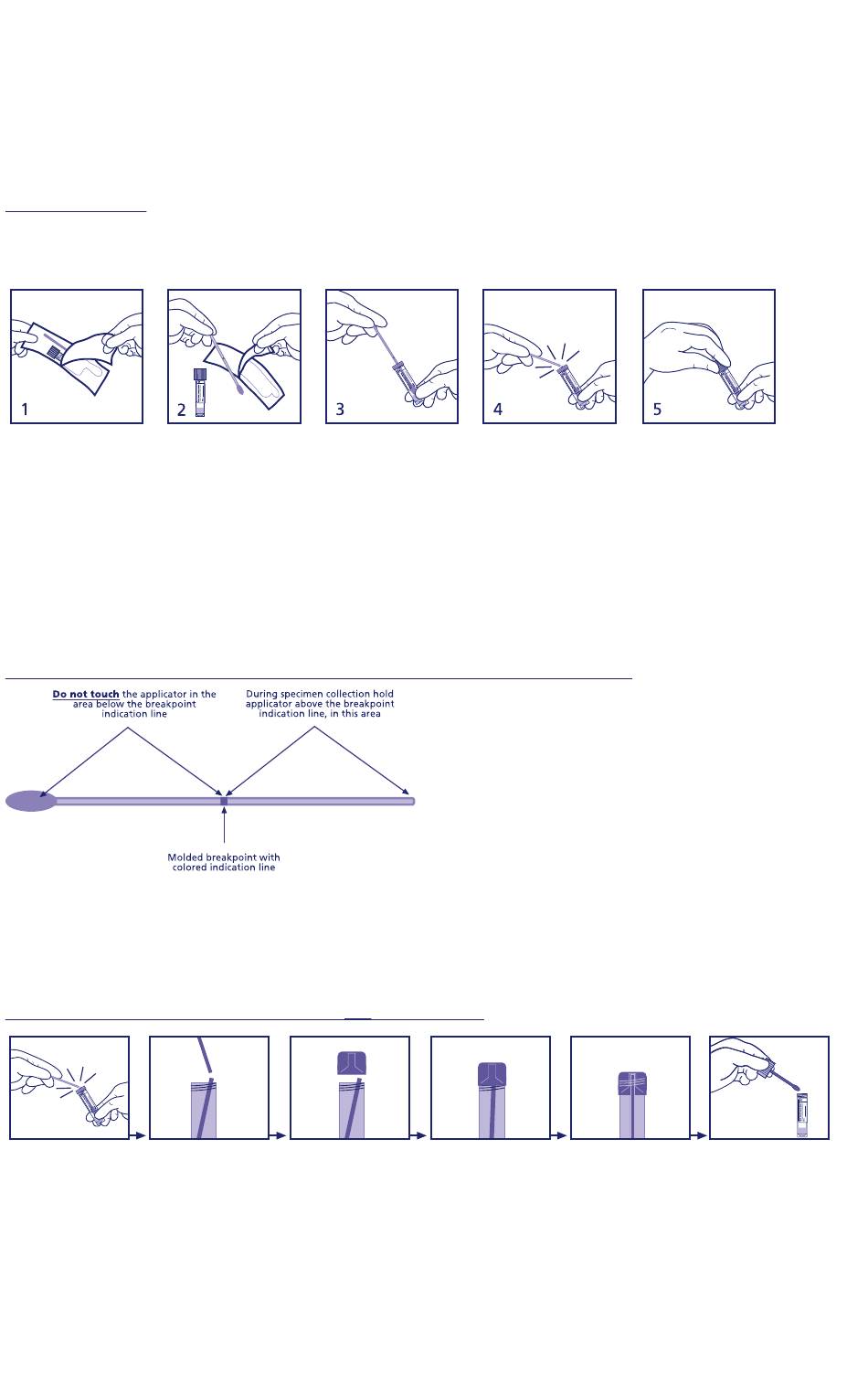 1 2 3 4 5

Do not touch the applicator in the area below the breakpoint indication line

During specimen collection hold applicator above the breakpoint indication line, in this area

Molded breakpoint with colored indication line