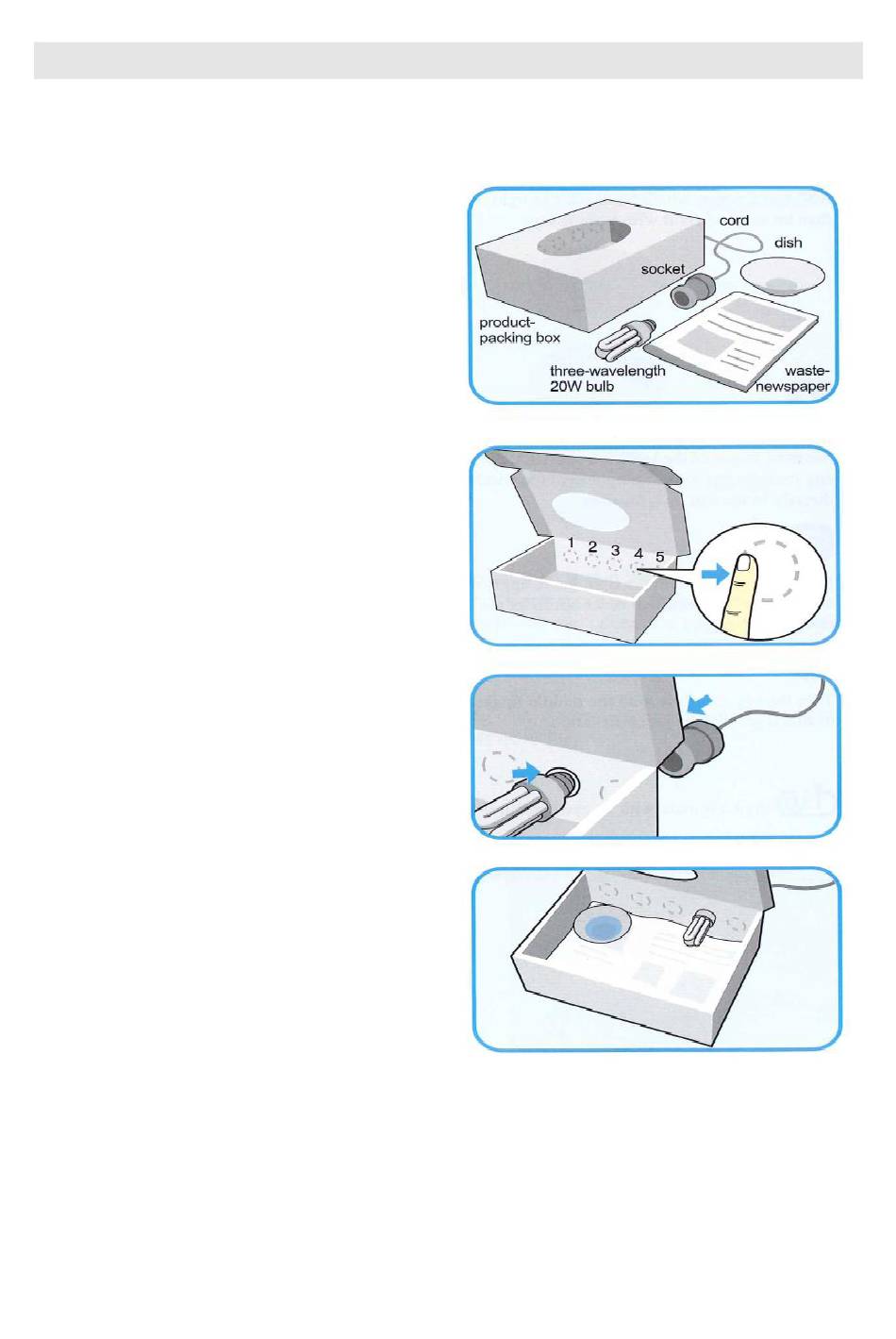 cord

dish

socket

product-packing box

three-wavelength 20W bulb

waste-newspaper

1 2 3 4 5