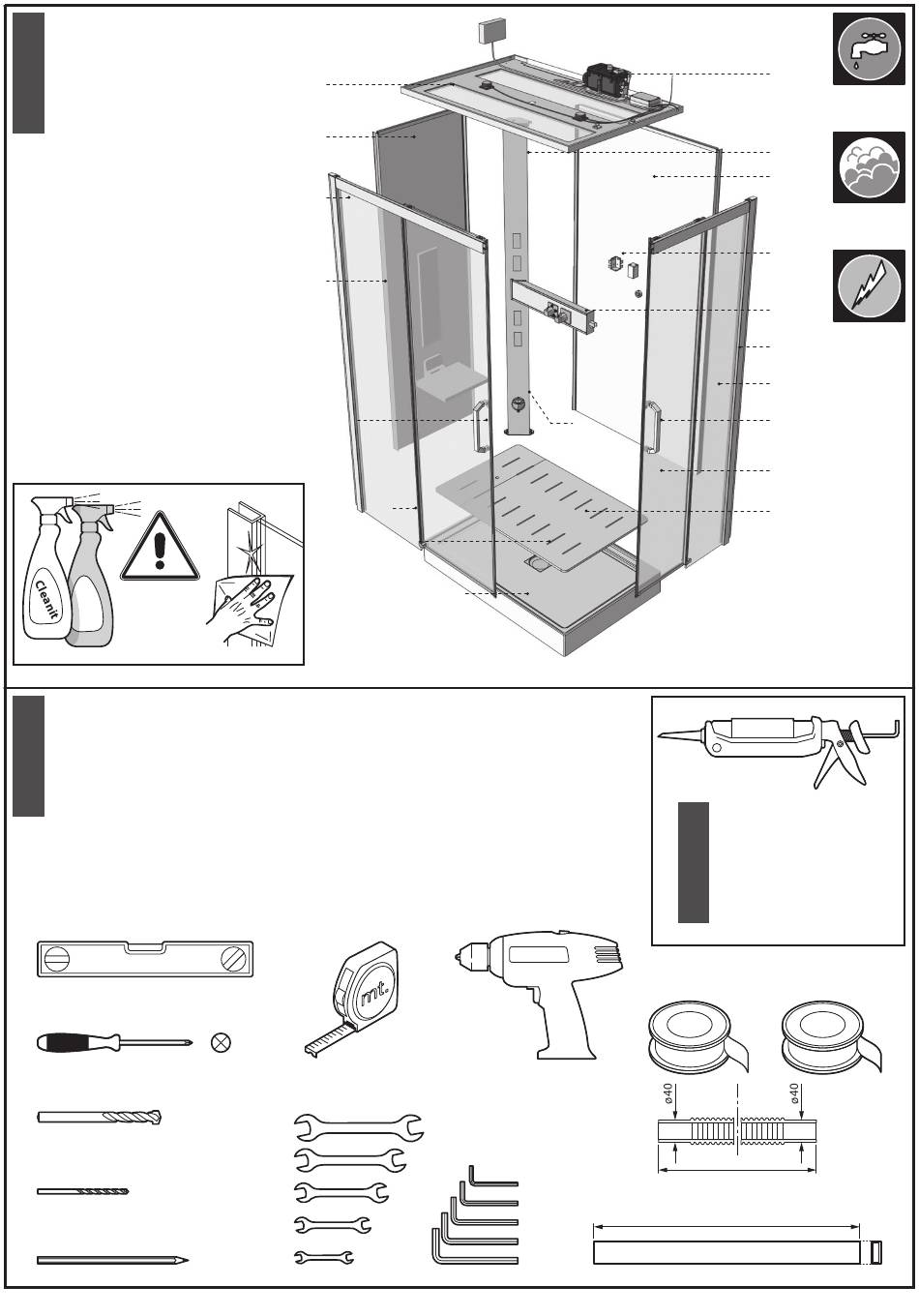 Cleanit

mt.

ø40

ø40