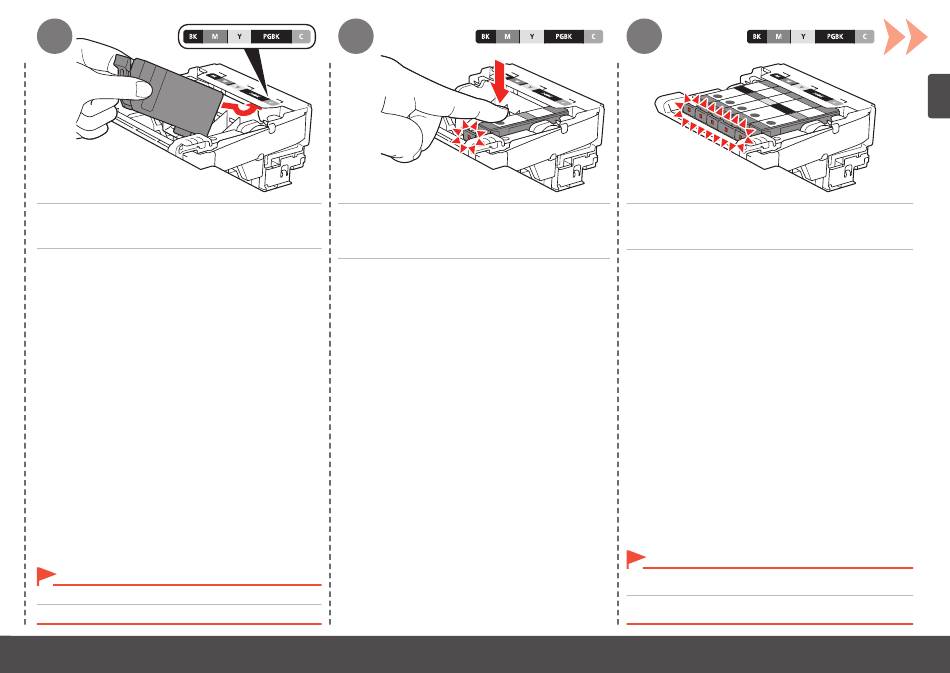 BK M Y PGBK C

BK M Y PGBK C

BK M Y PGBK C