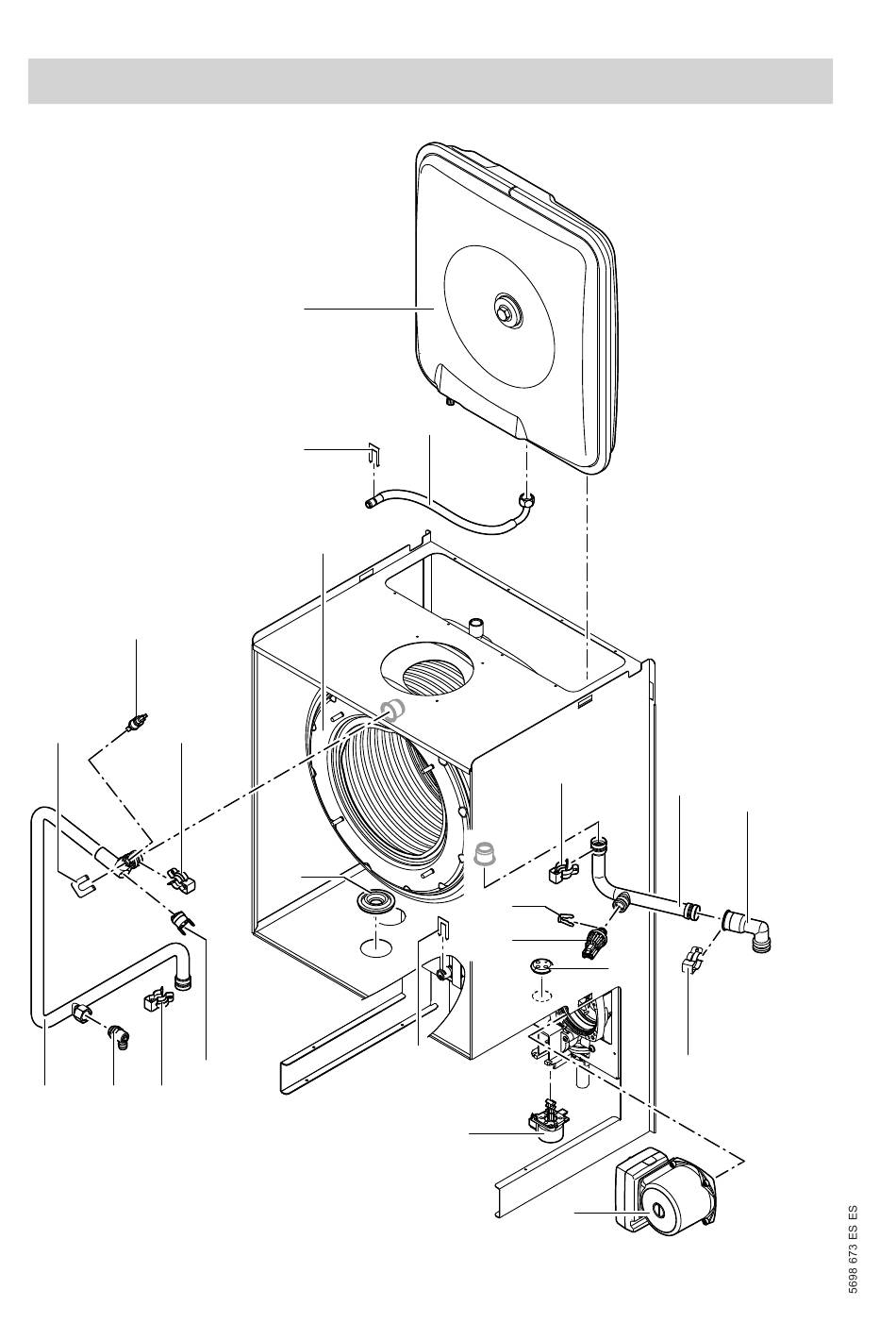 5698 673 ES ES