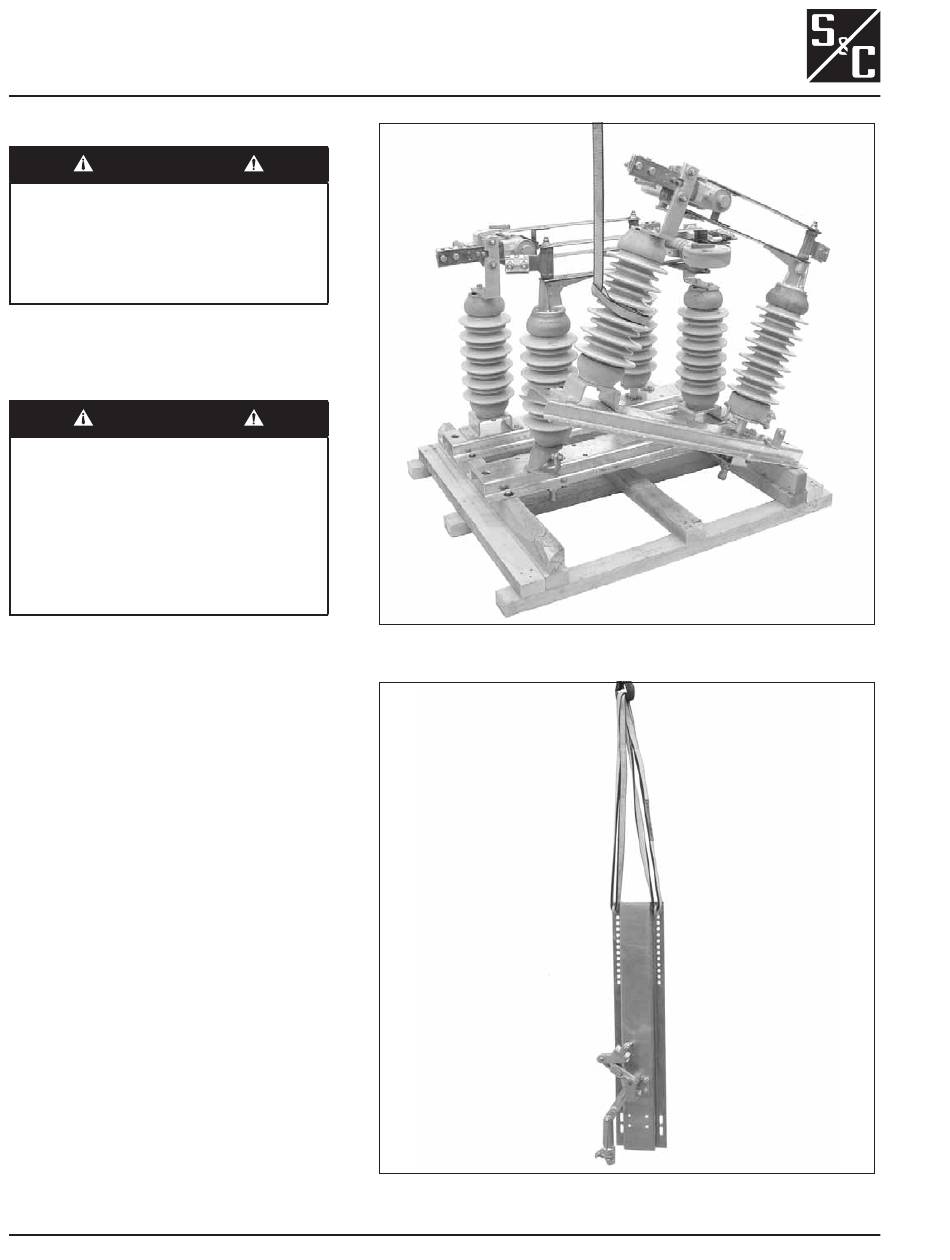 S&C