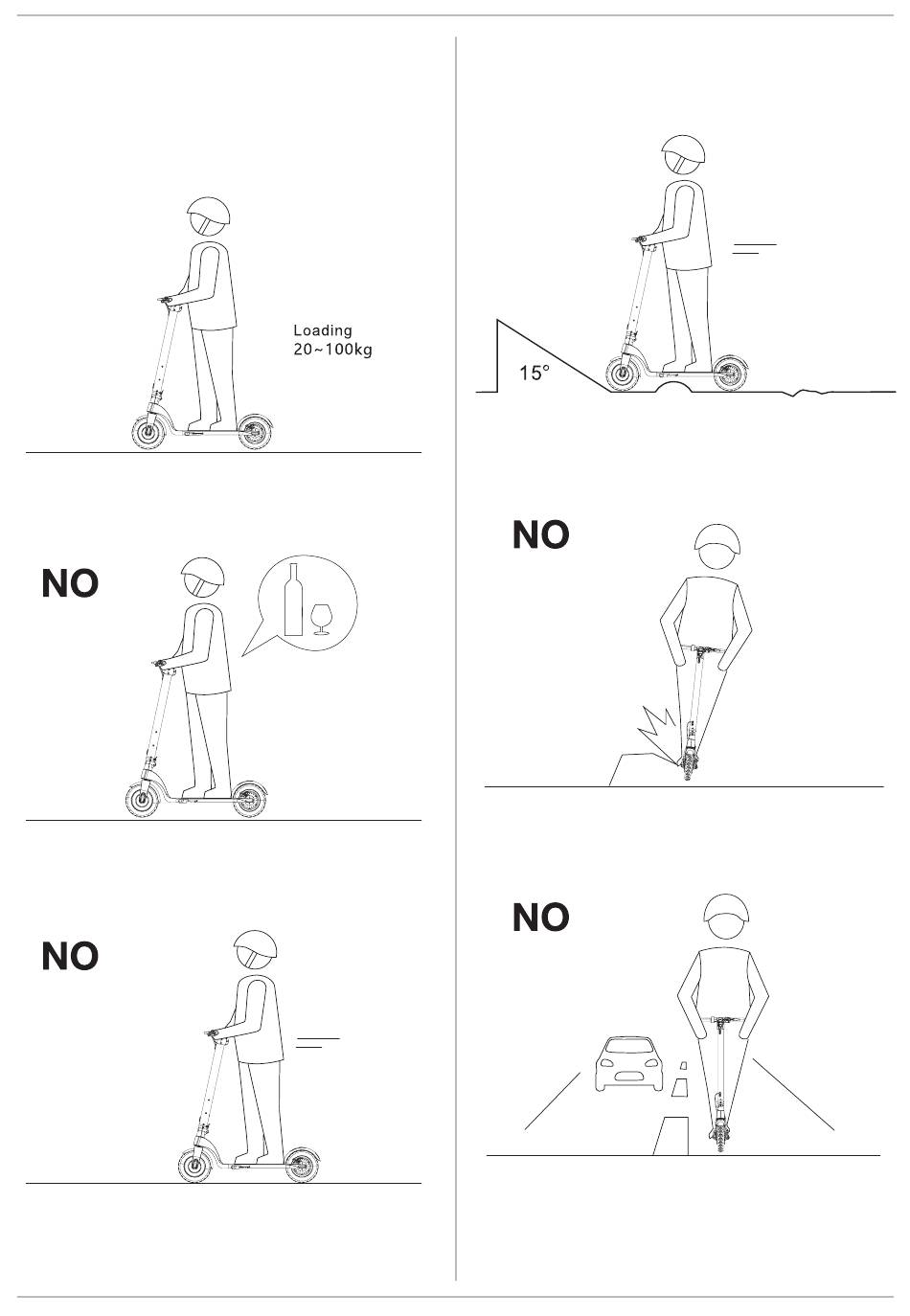 Loading
20~100kg

NO

NO

15°

NO

NO