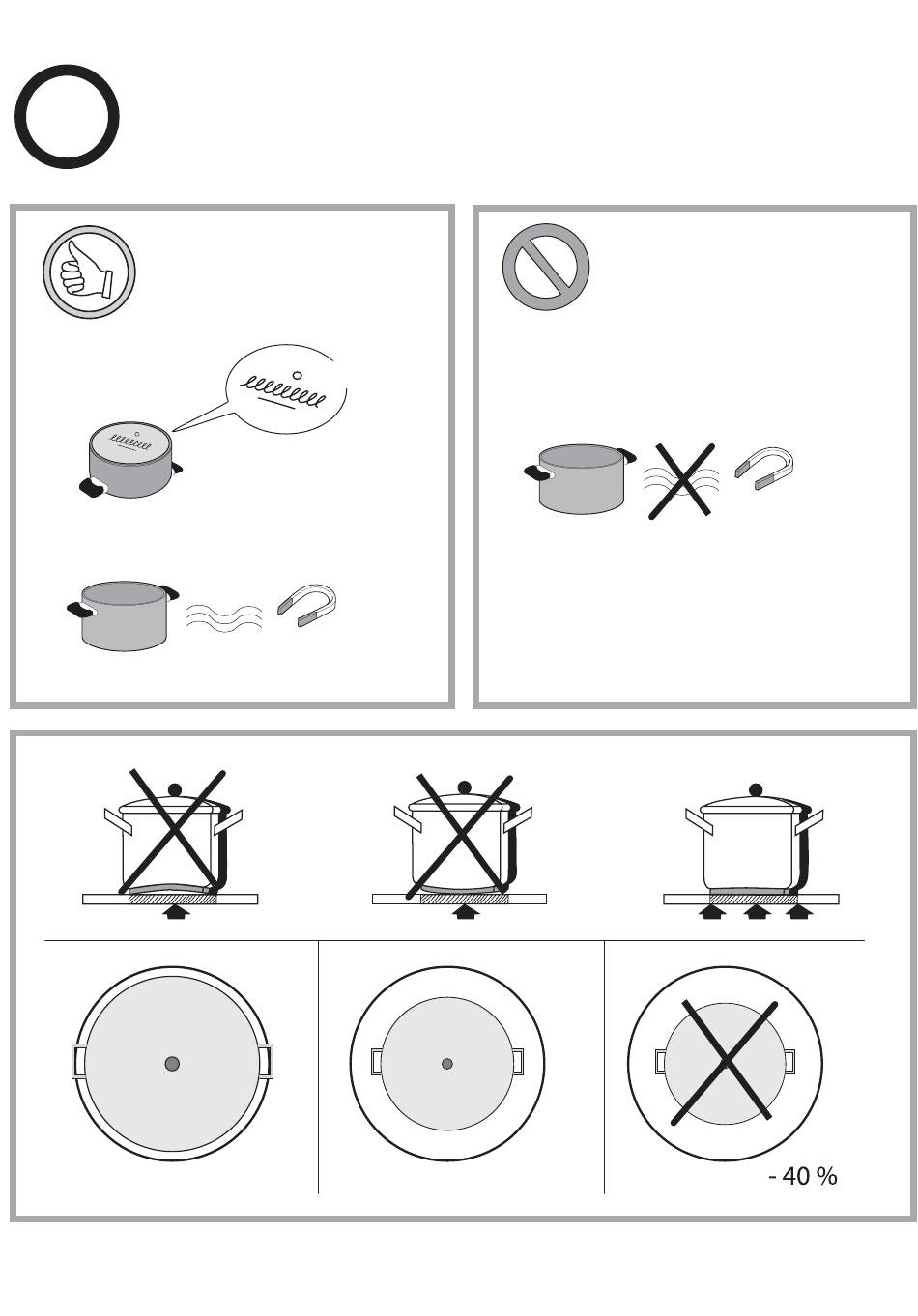 - 40 %