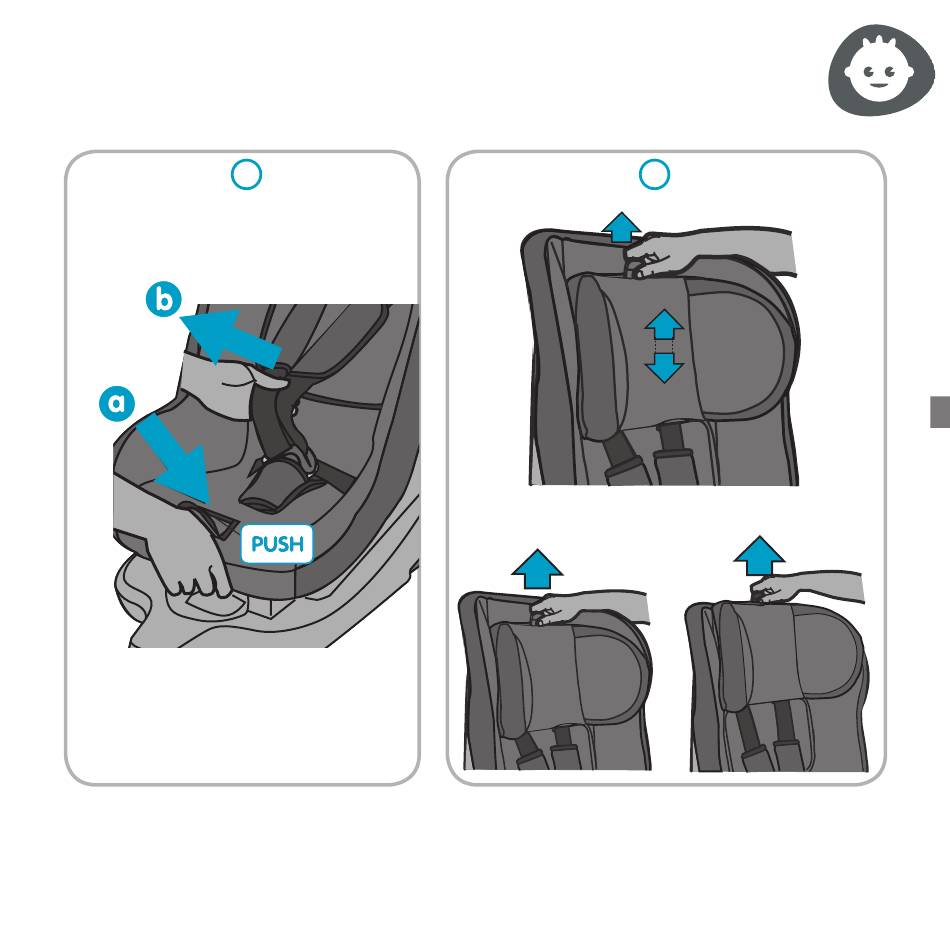 b
a
PUSH