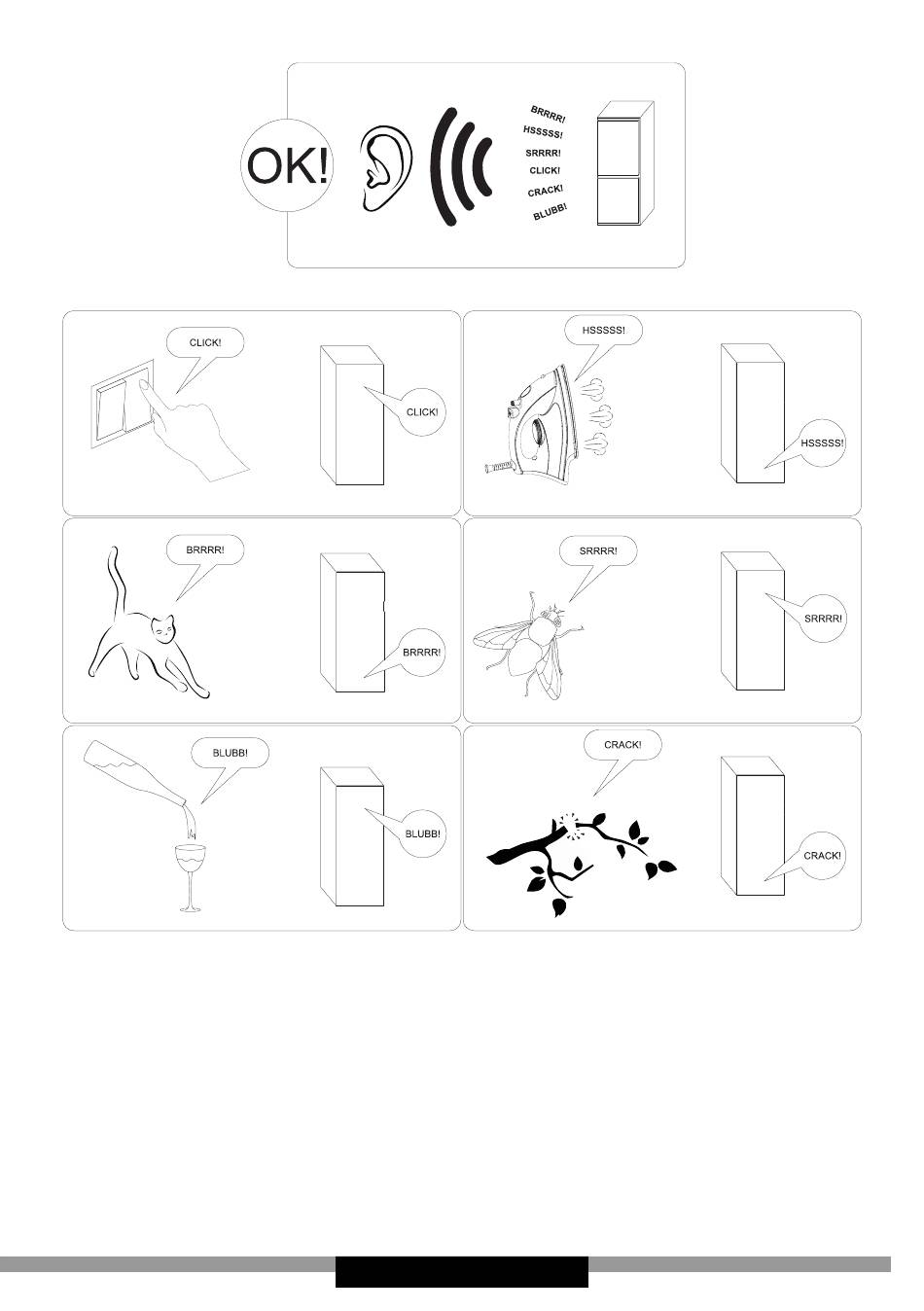 OK!

BRRRR!
HSSSSS!
SRRRR!
CLICK!
CRACK!
BLUBB!

CLICK!

CLICK!

HSSSSS!

HSSSSS!

BRRRR!

BRRRR!

SRRRR!

SRRRR!

BLUBB!

BLUBB!

CRACK!

CRACK!