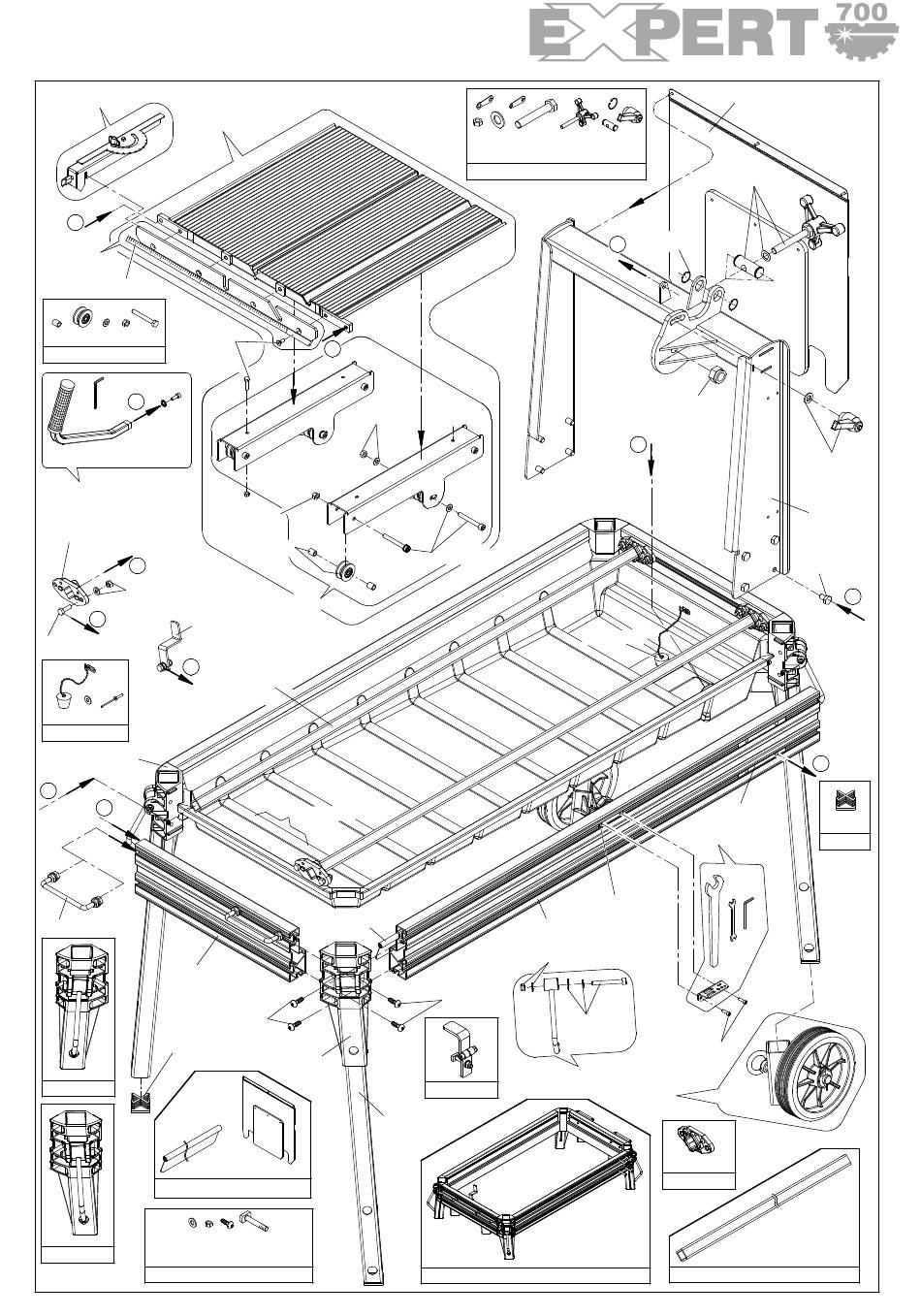 EXPERT 700