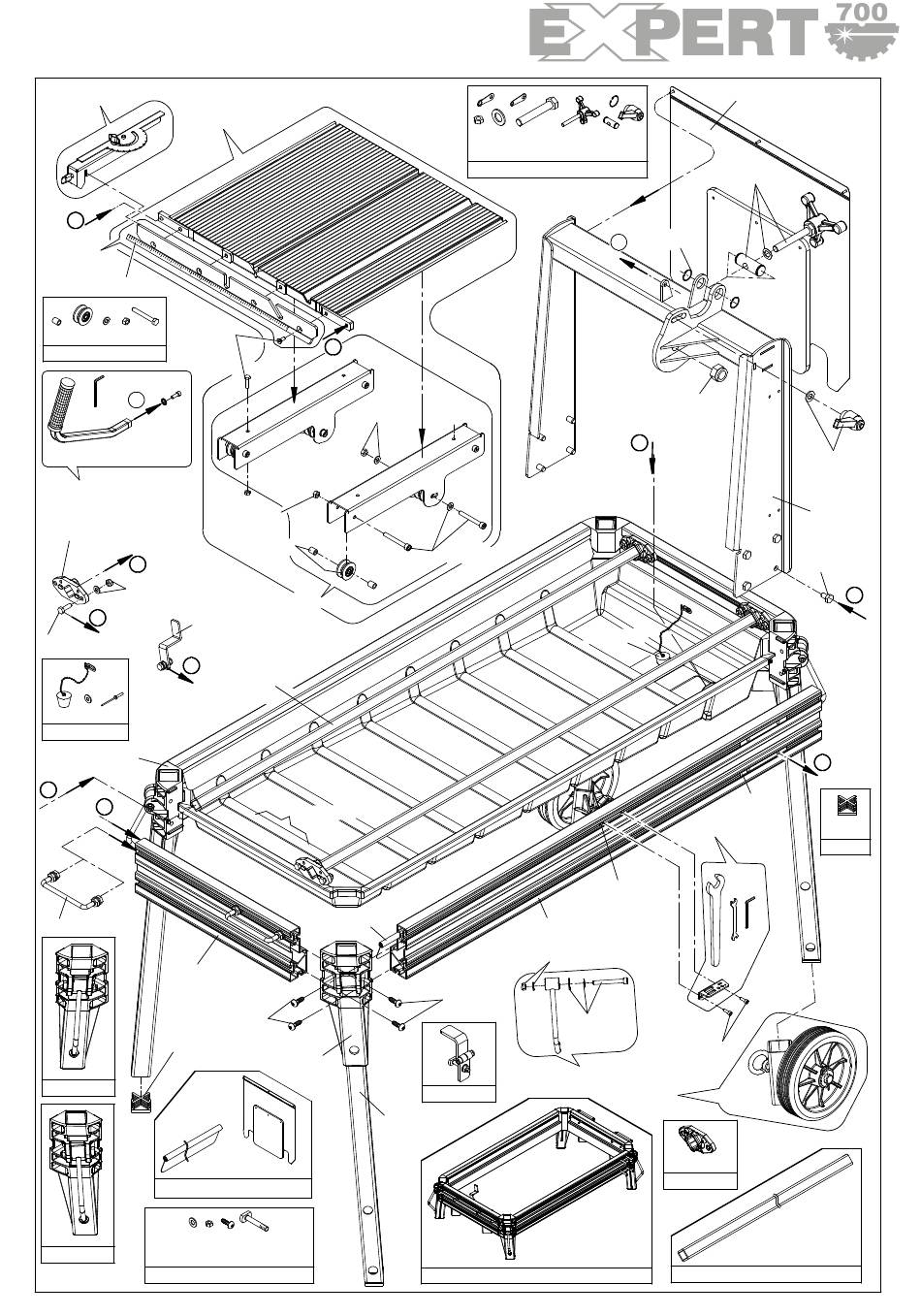 EXPERT 700