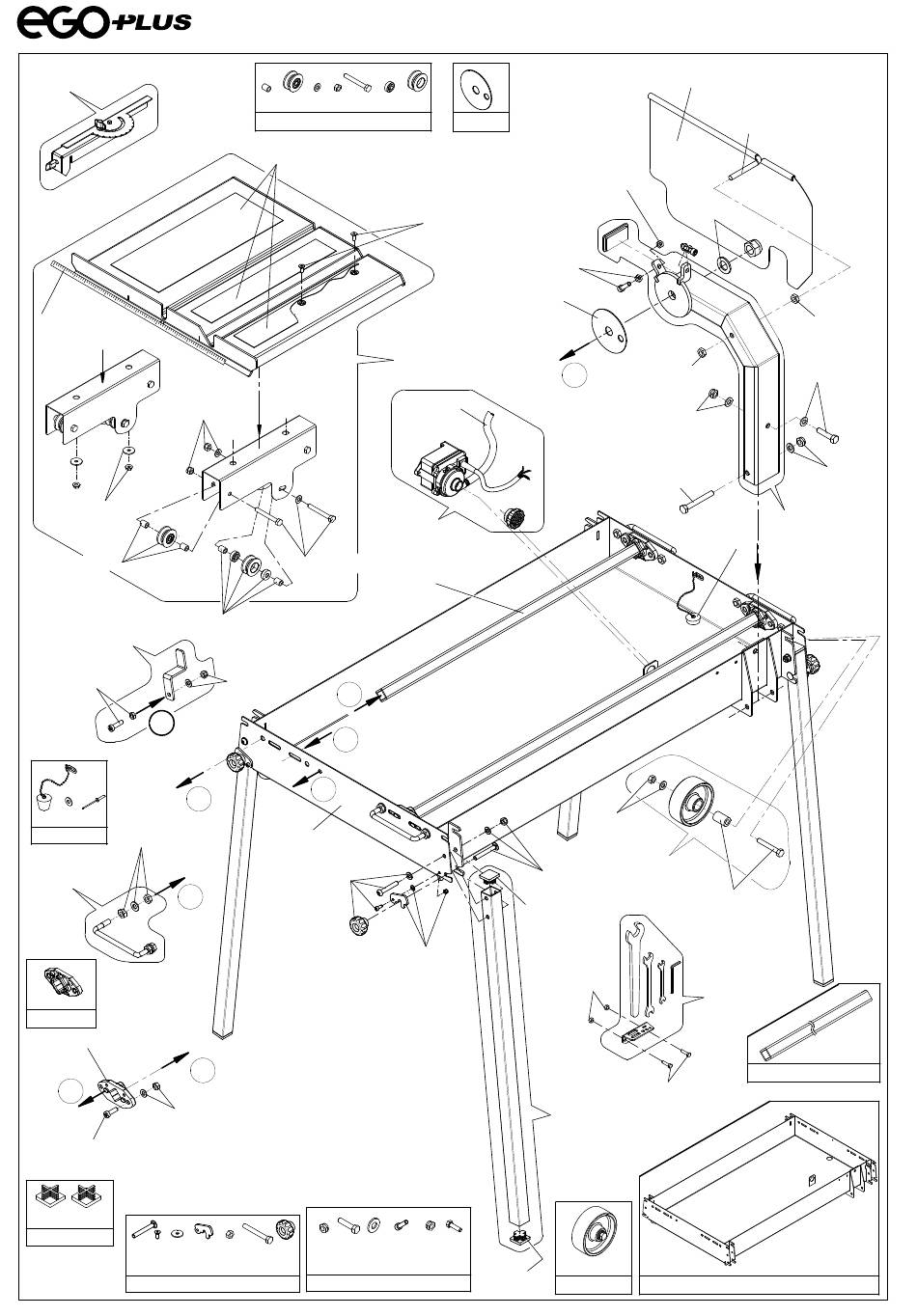 eGO PLUS