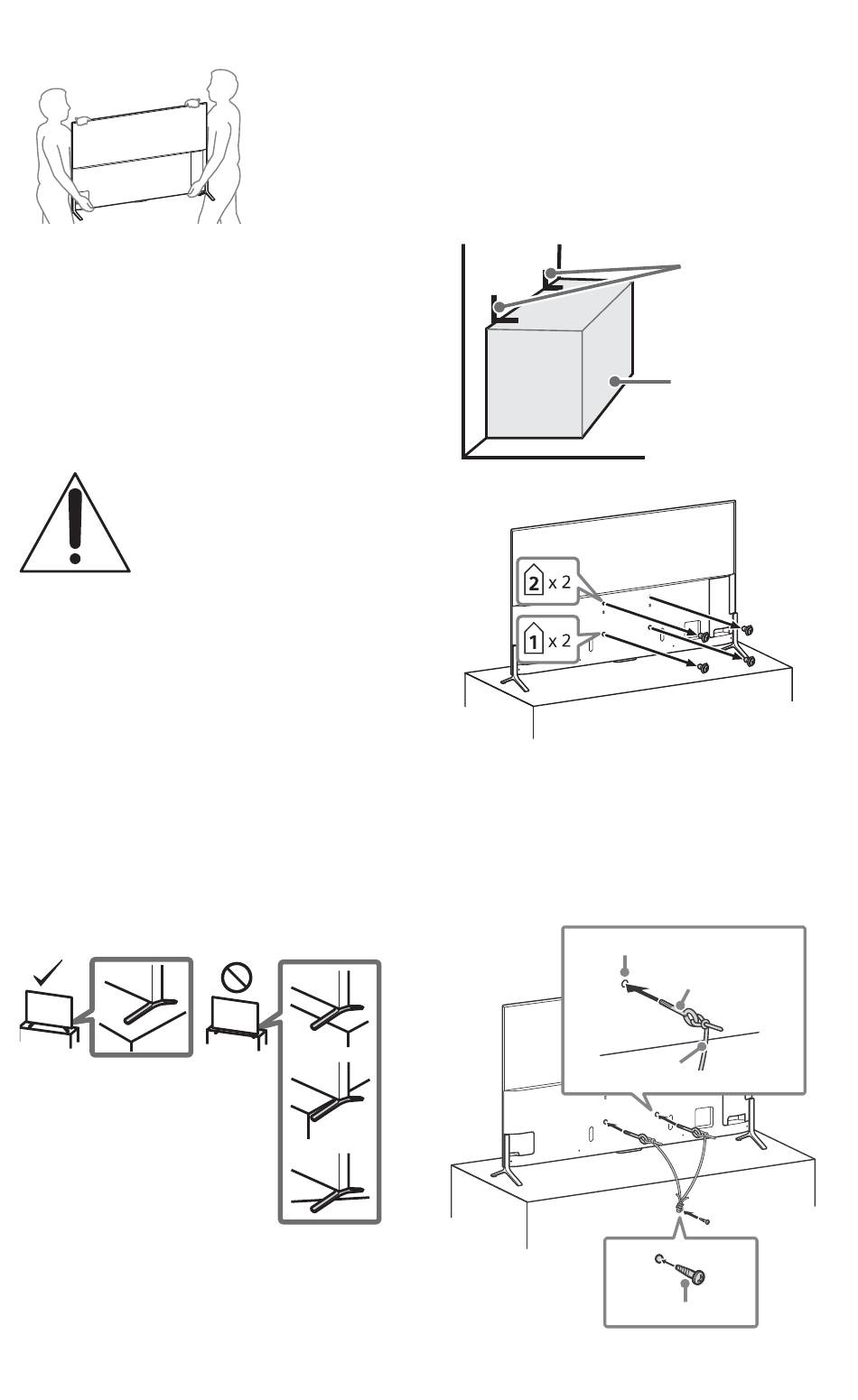 2 x 2

1 x 2