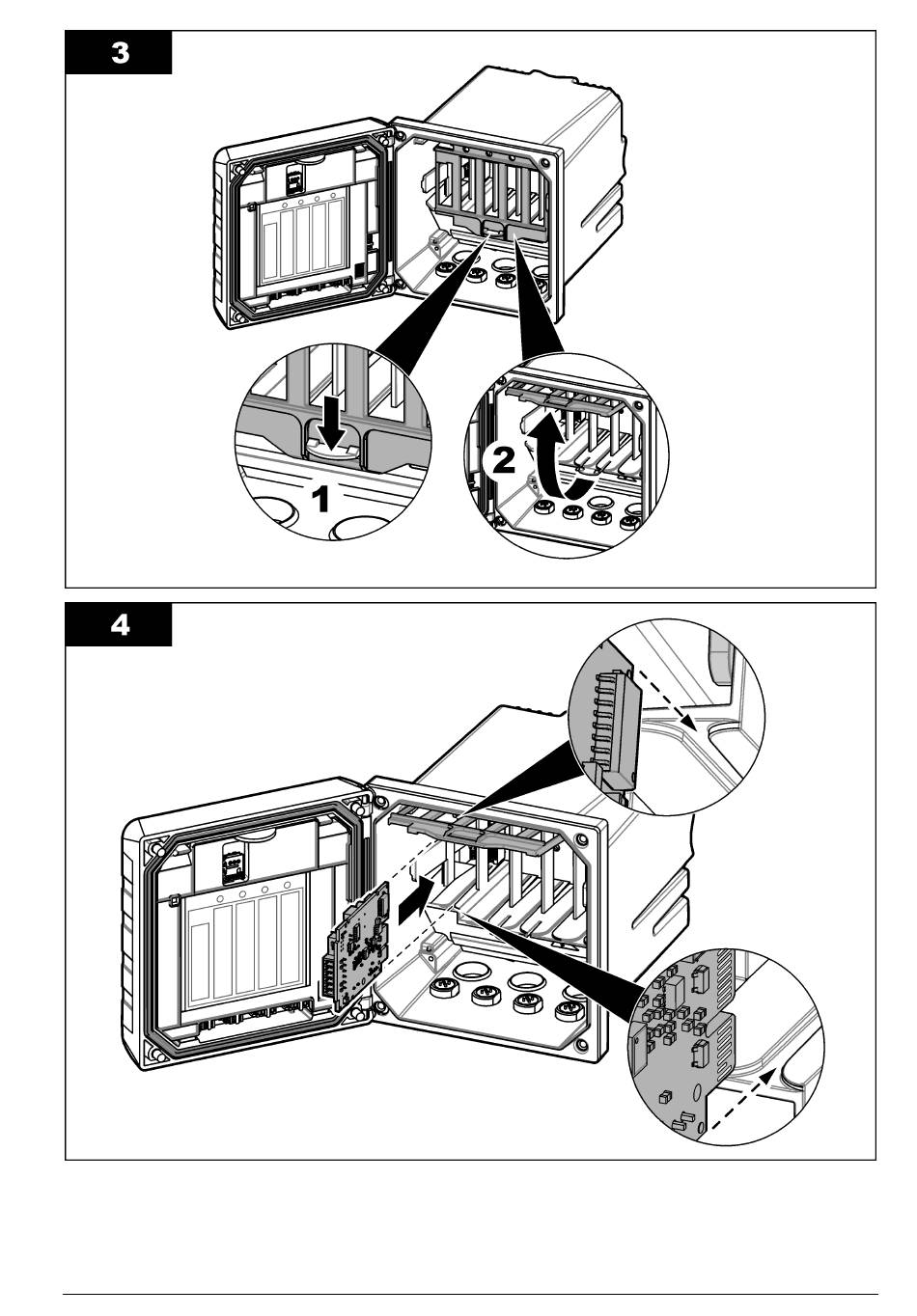 3

1

2

4