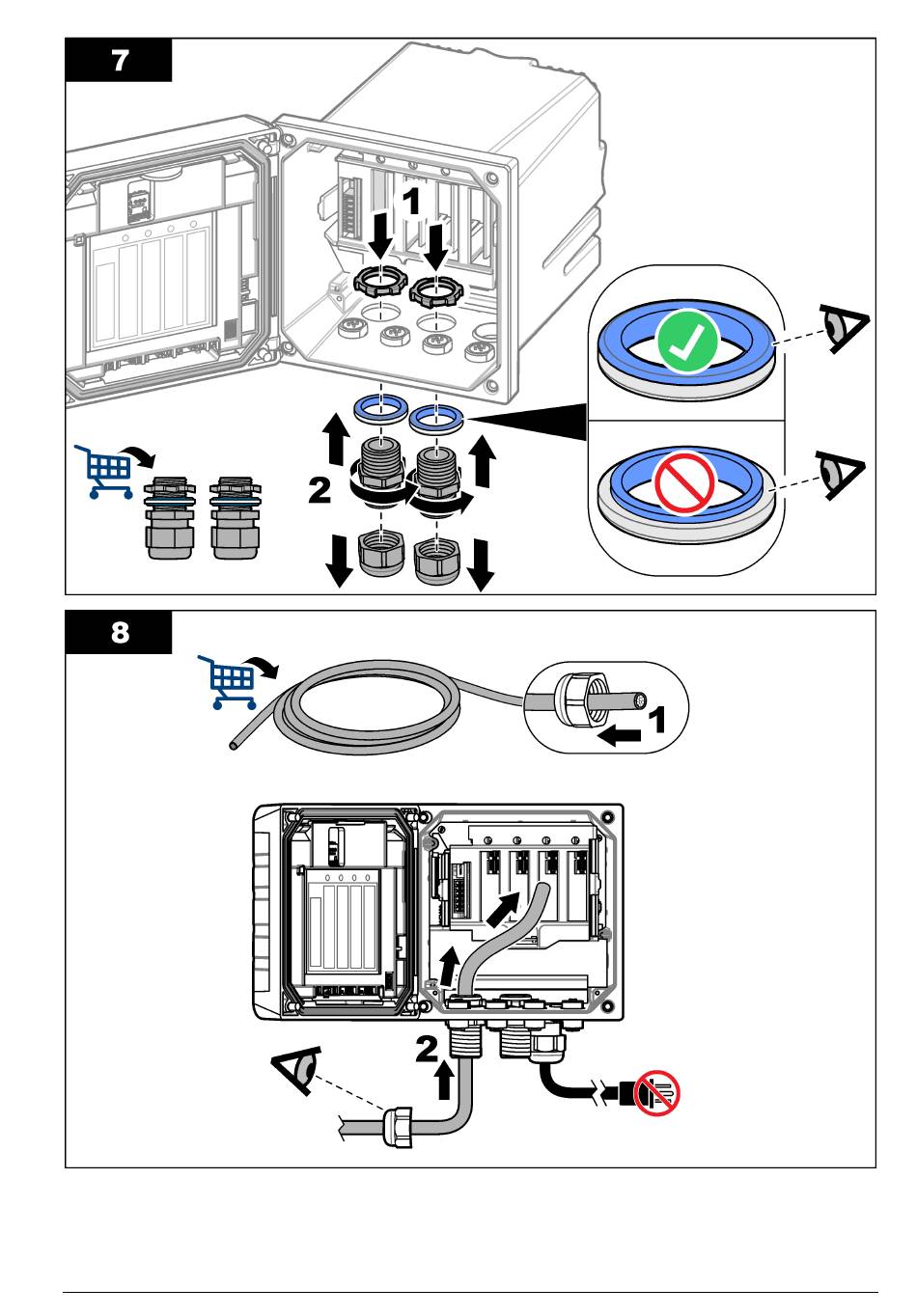 7

1

2

8

1

2