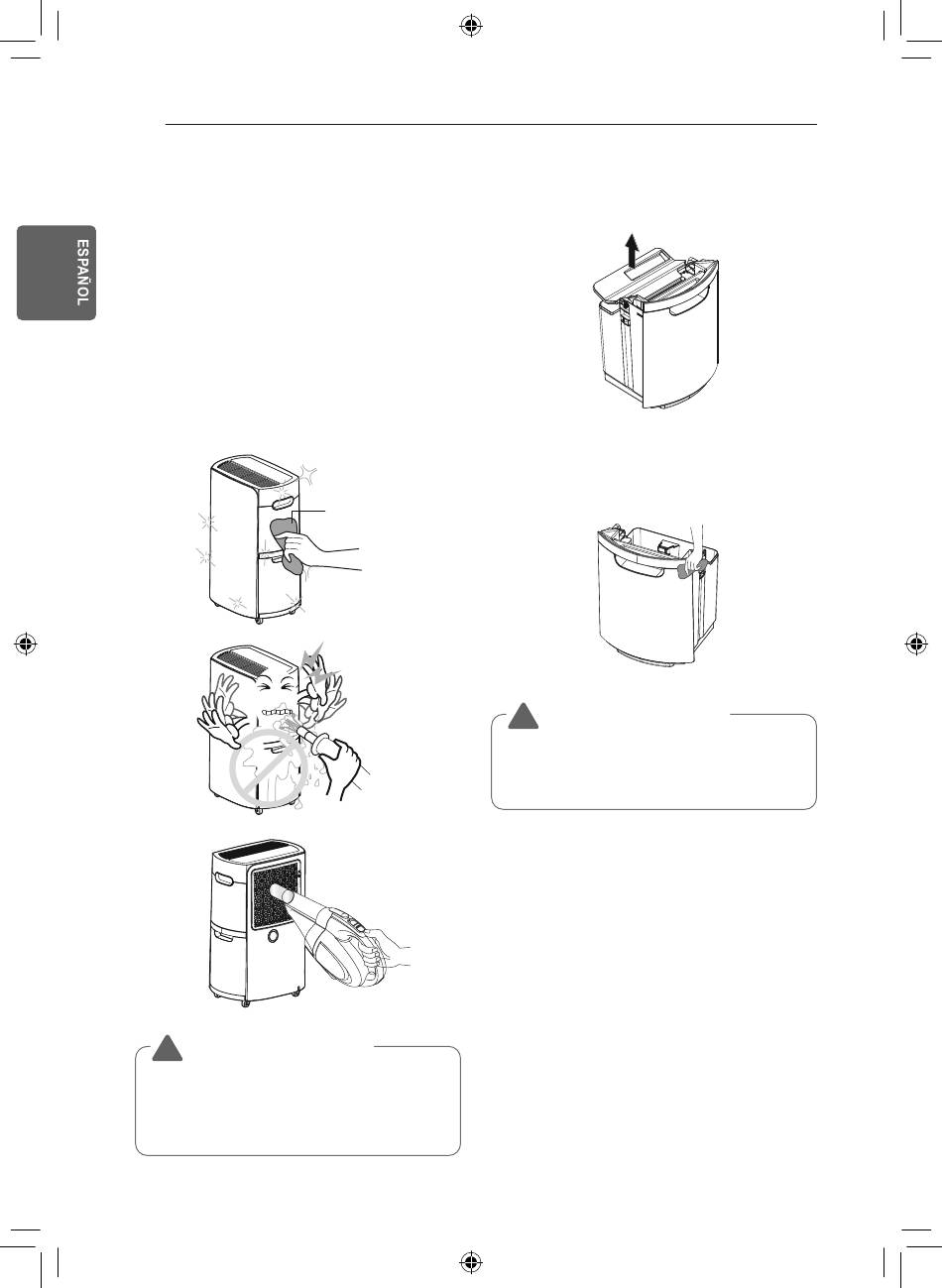 ESPAÑOL