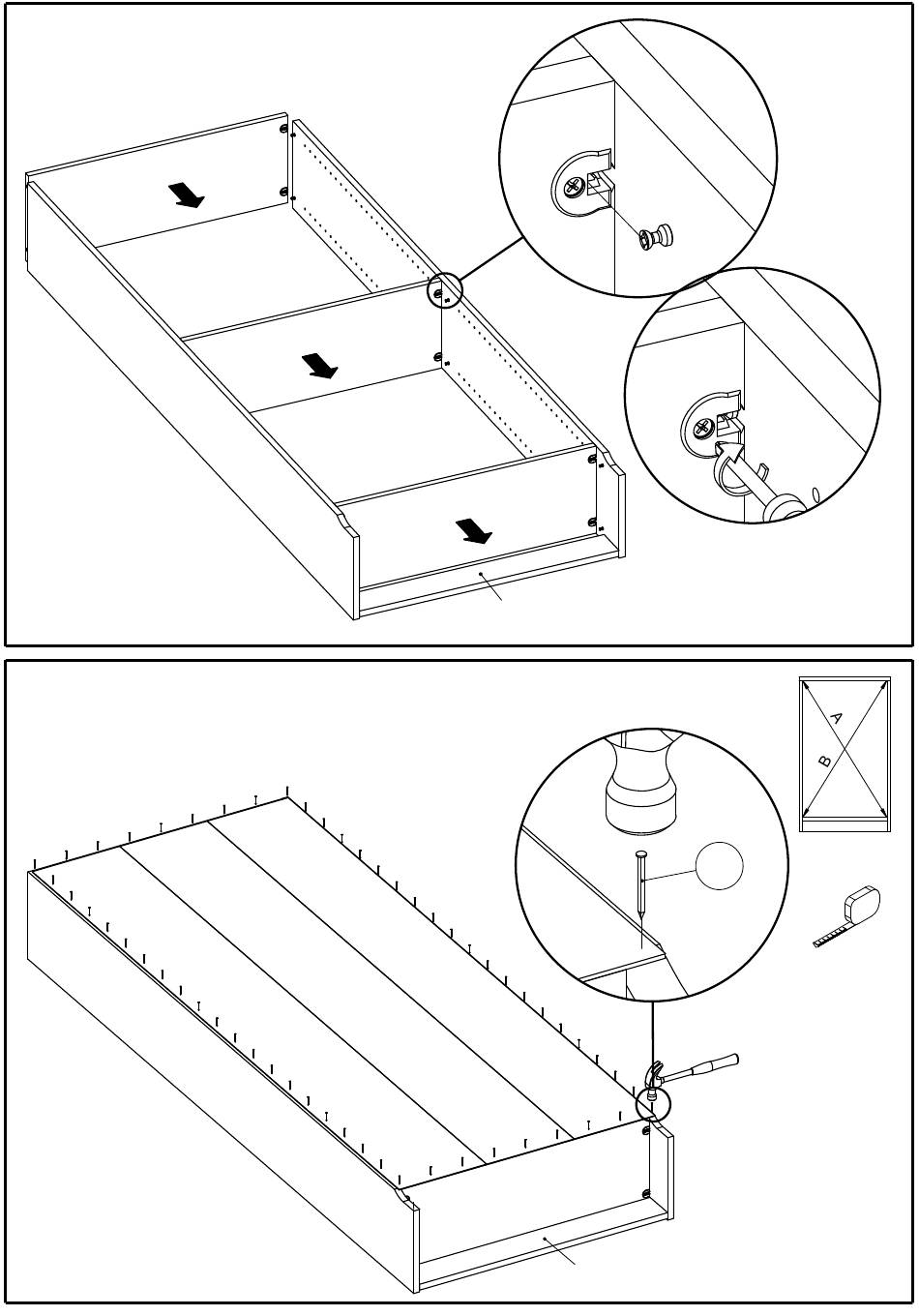 A
B