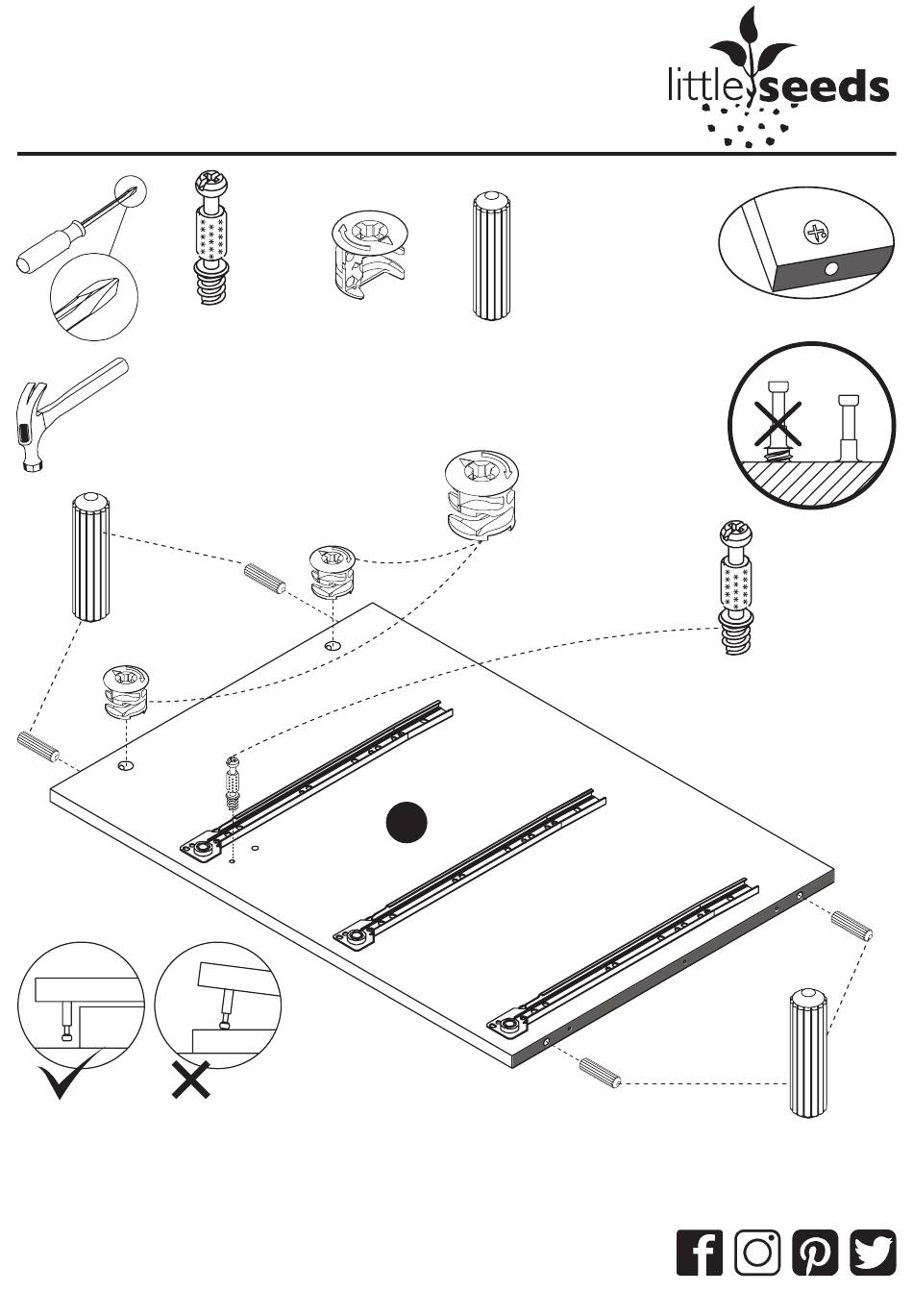 little seeds