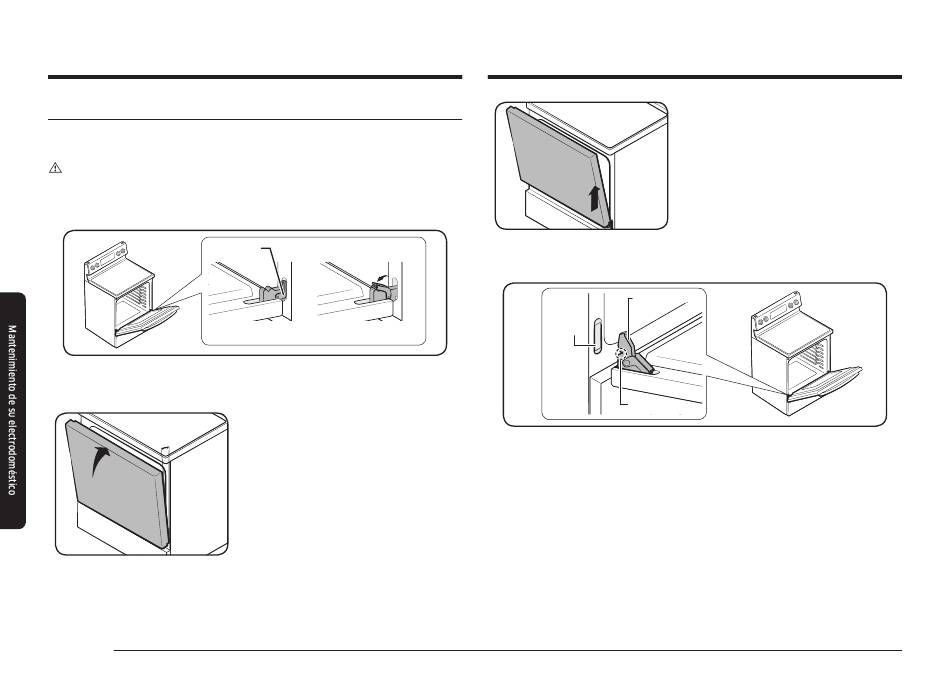 Mantenimiento de su electrodoméstico