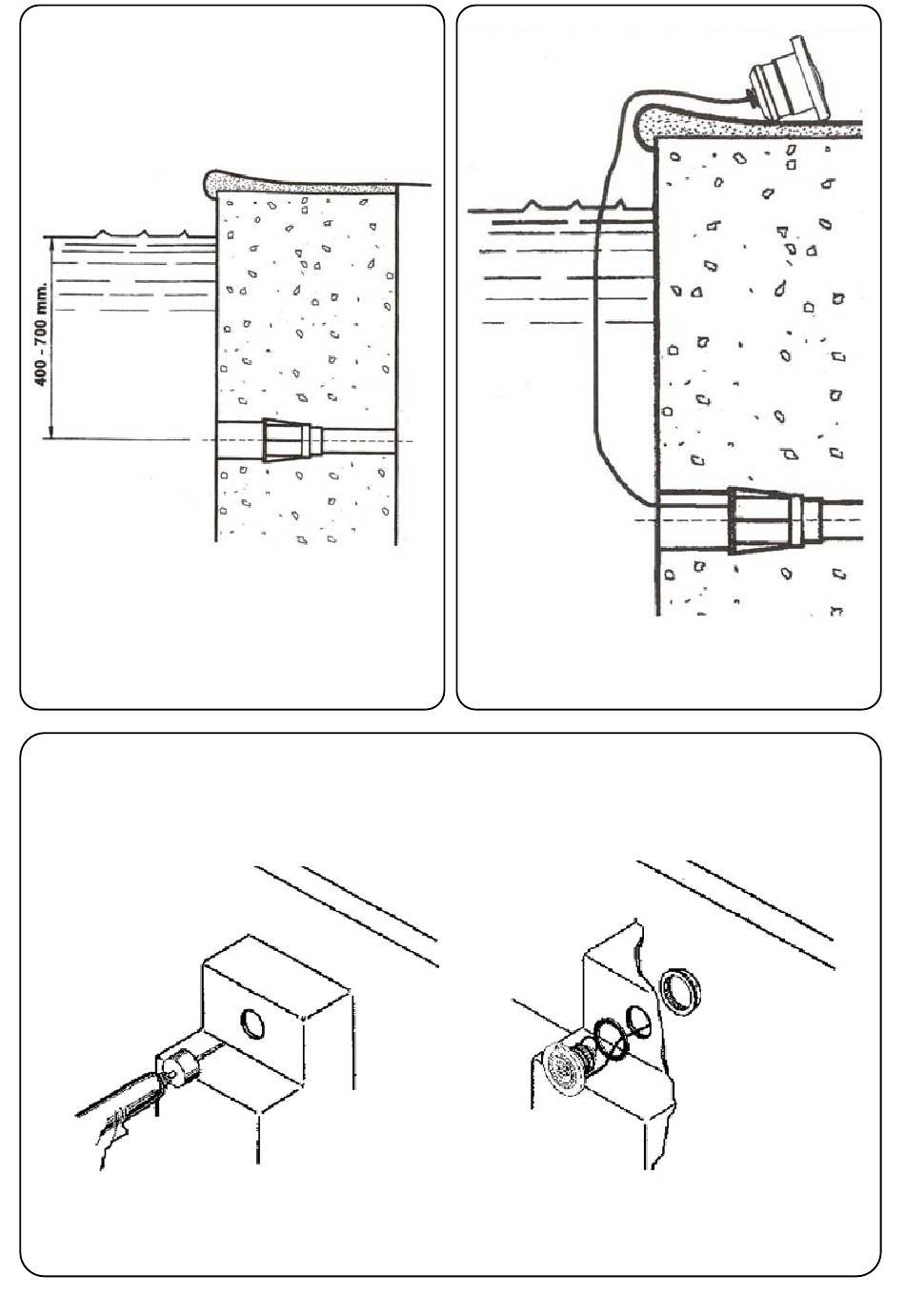 400 - 700 mm.