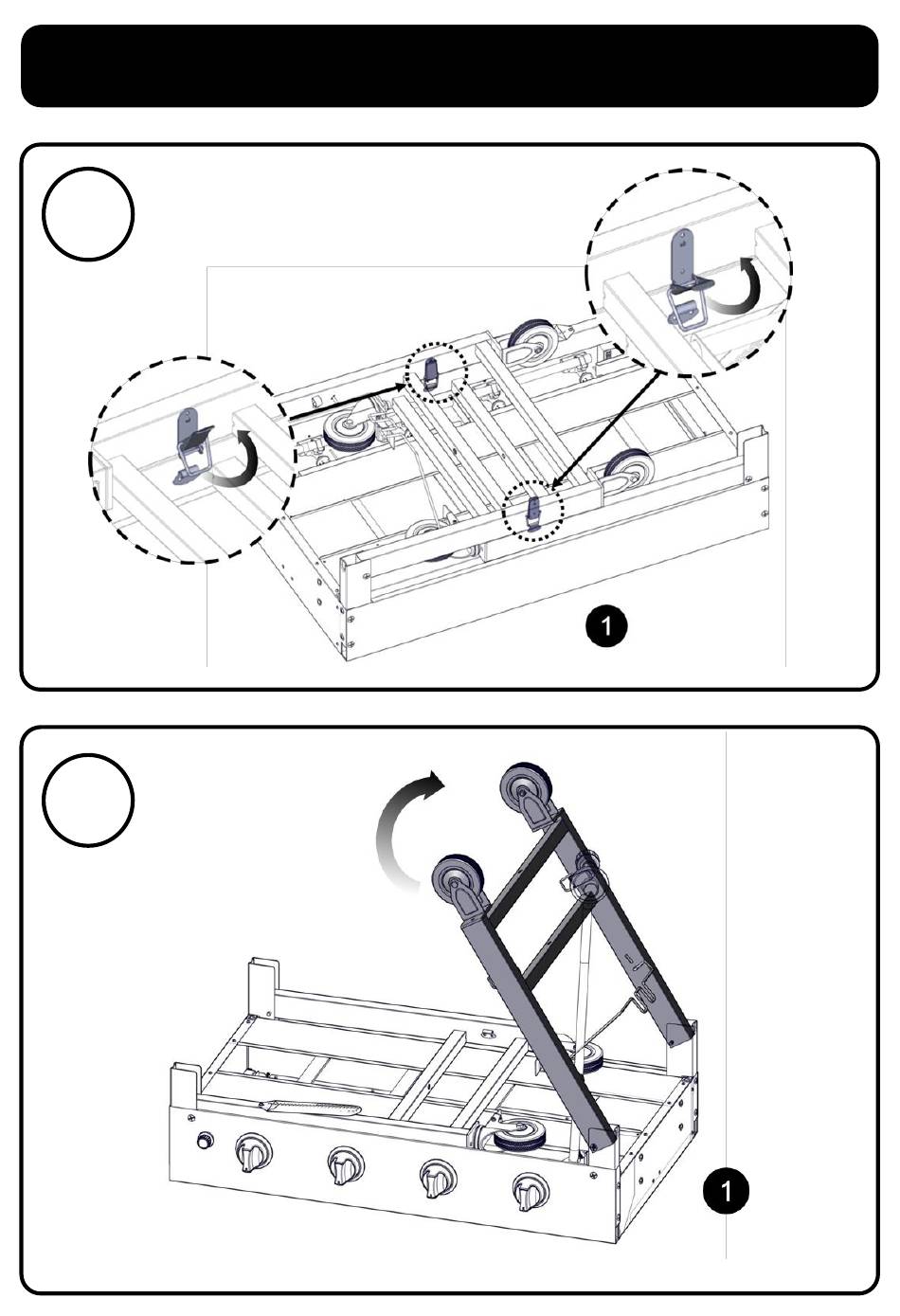 1

1