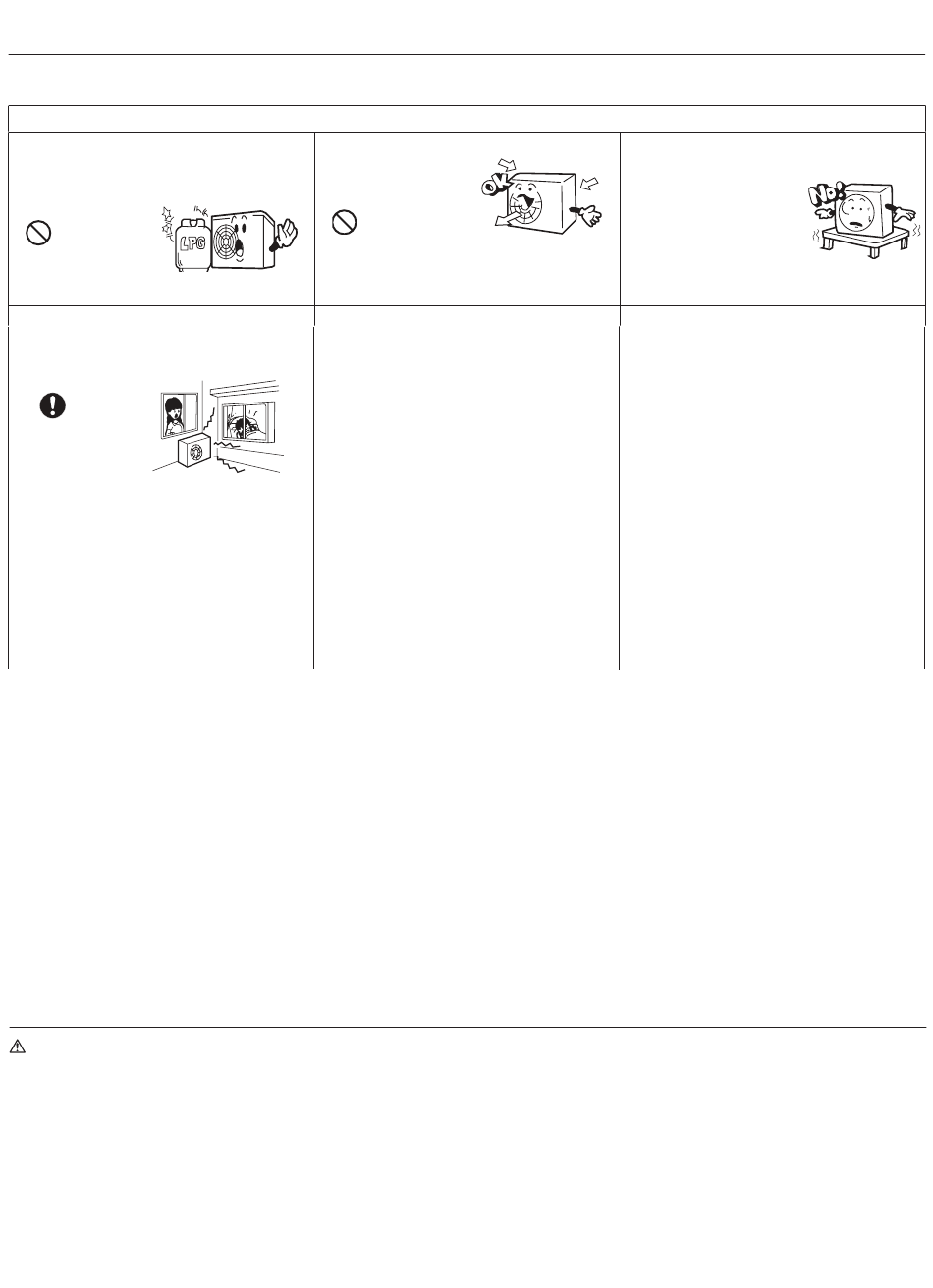 LPG

OK

No!