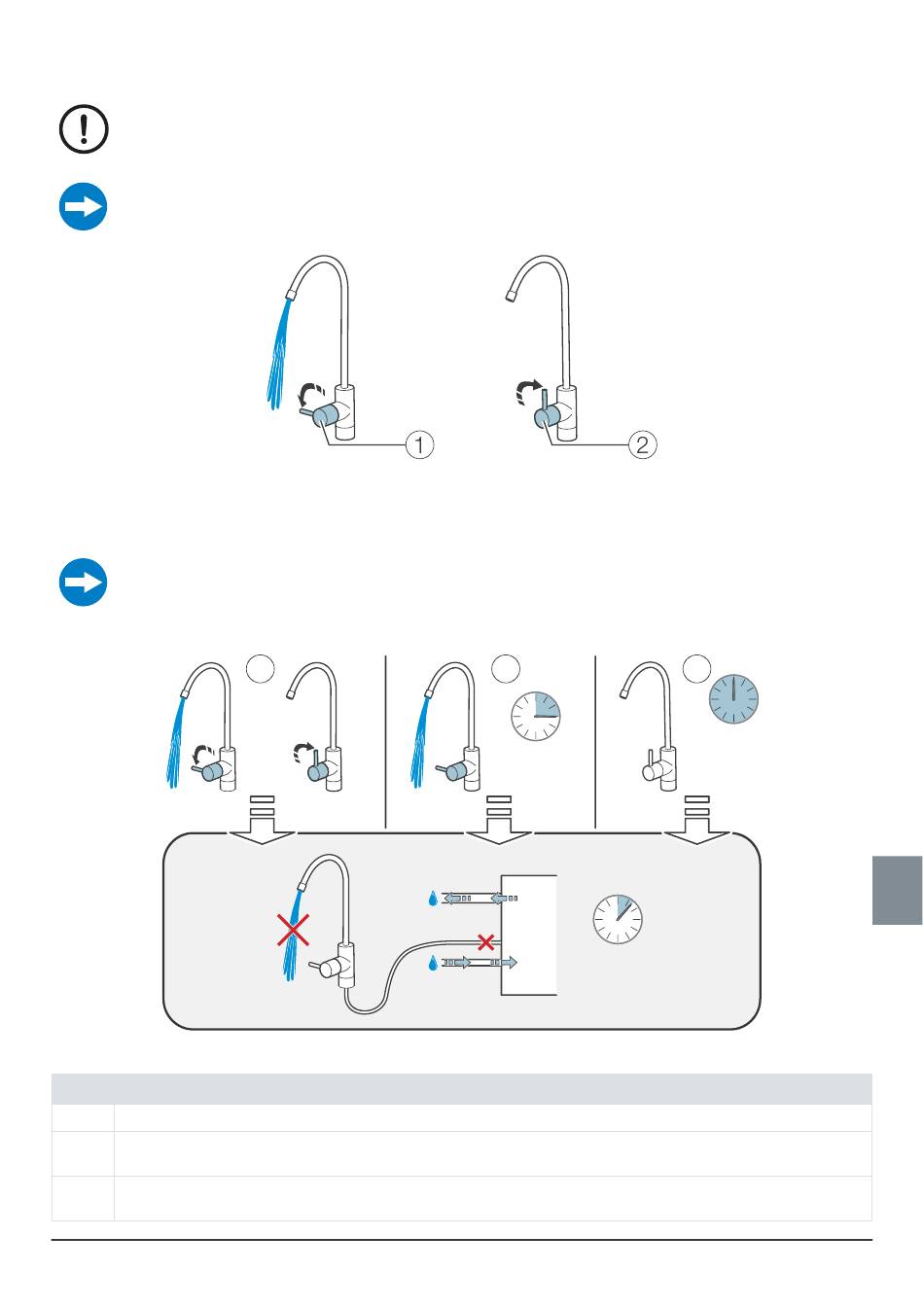 1

2