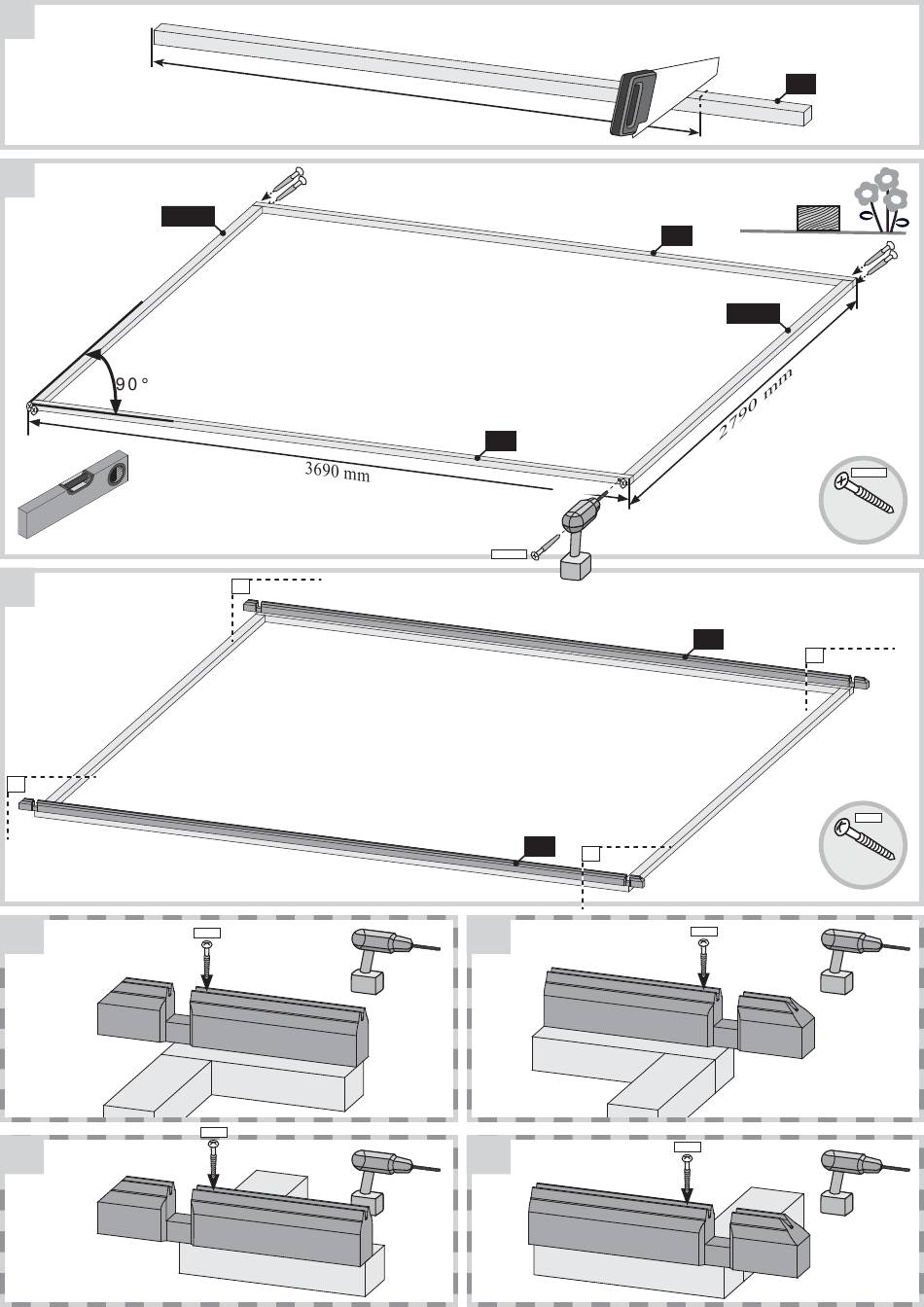 90°

3690 mm

2790 mm