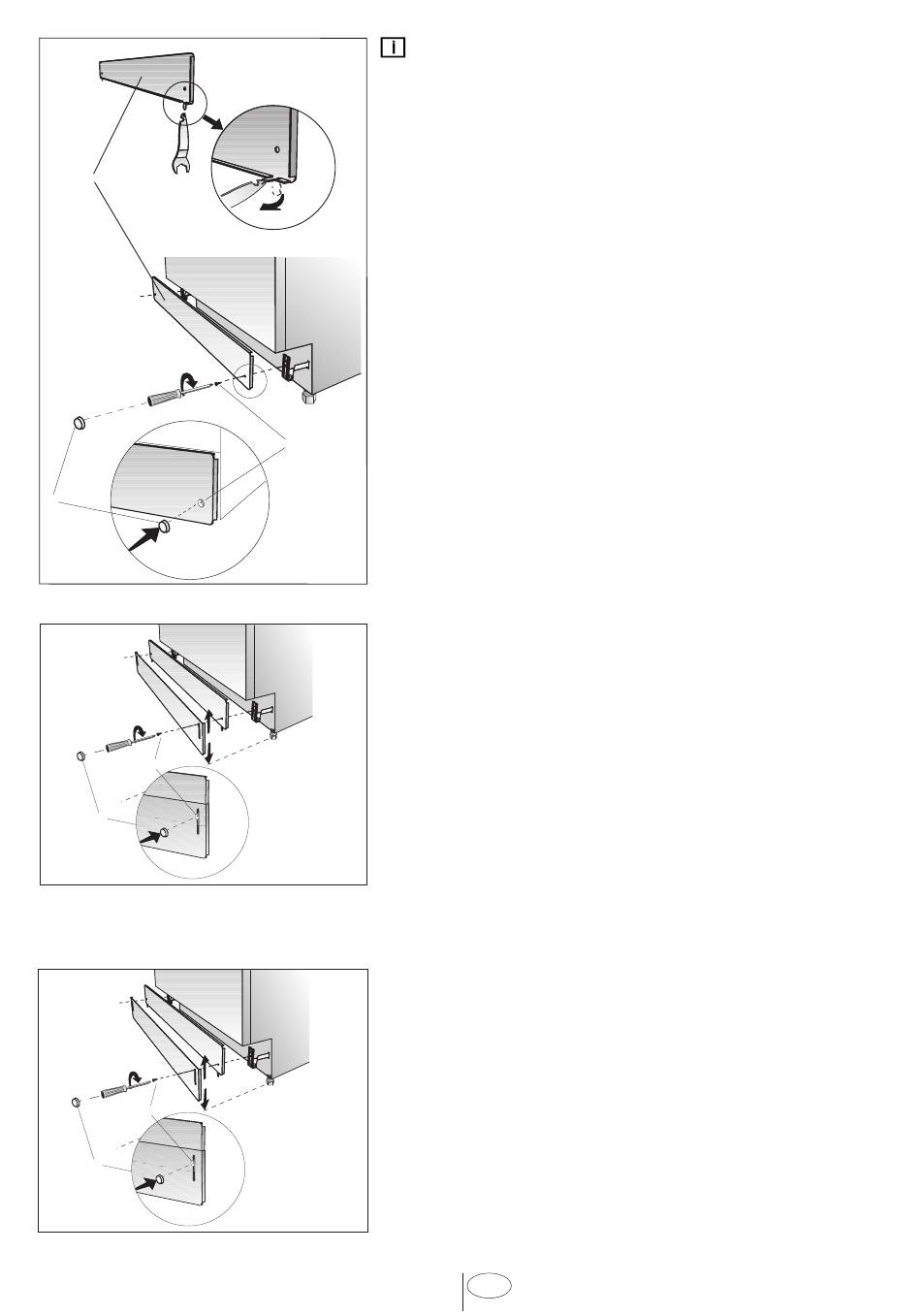 i