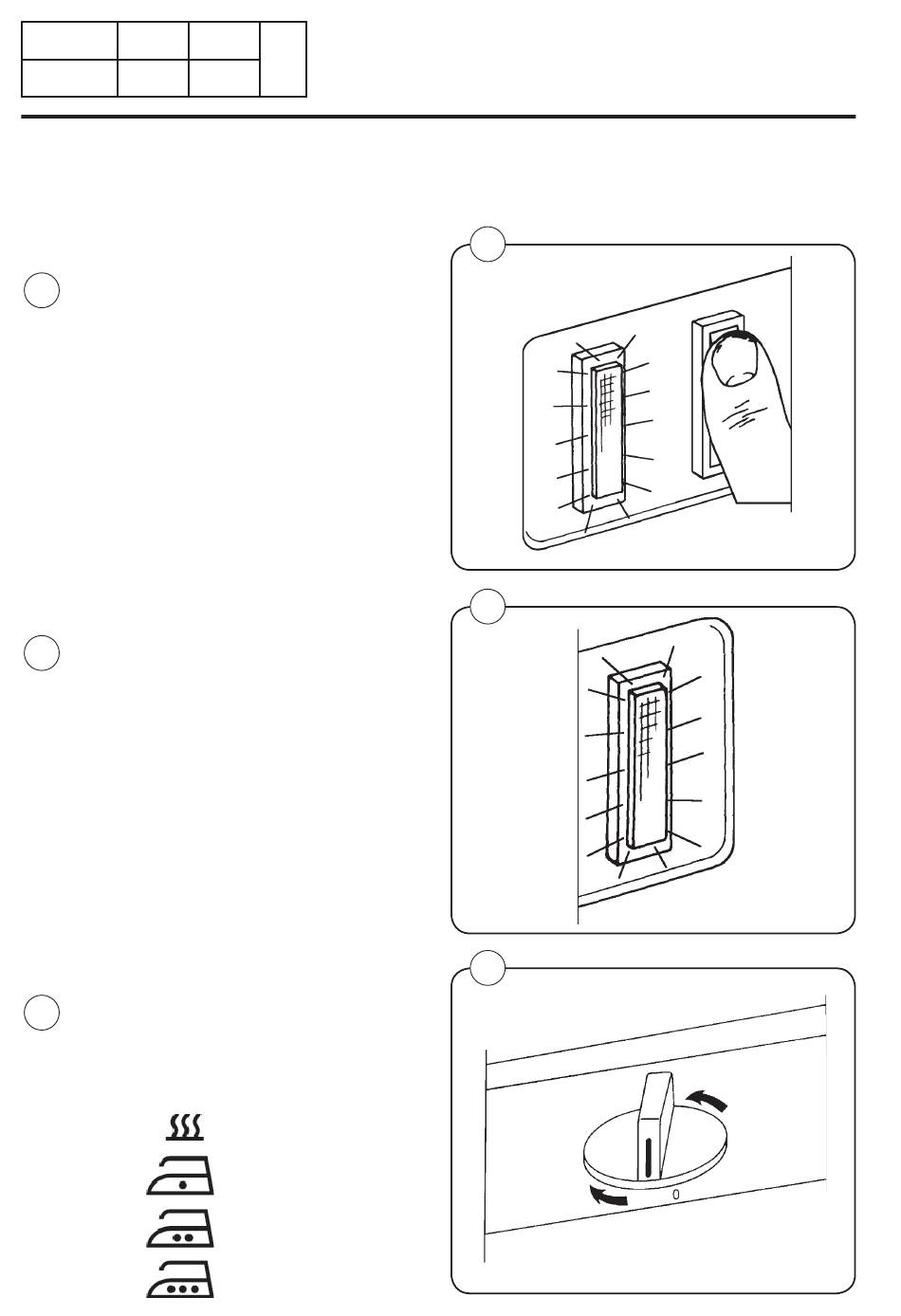 0